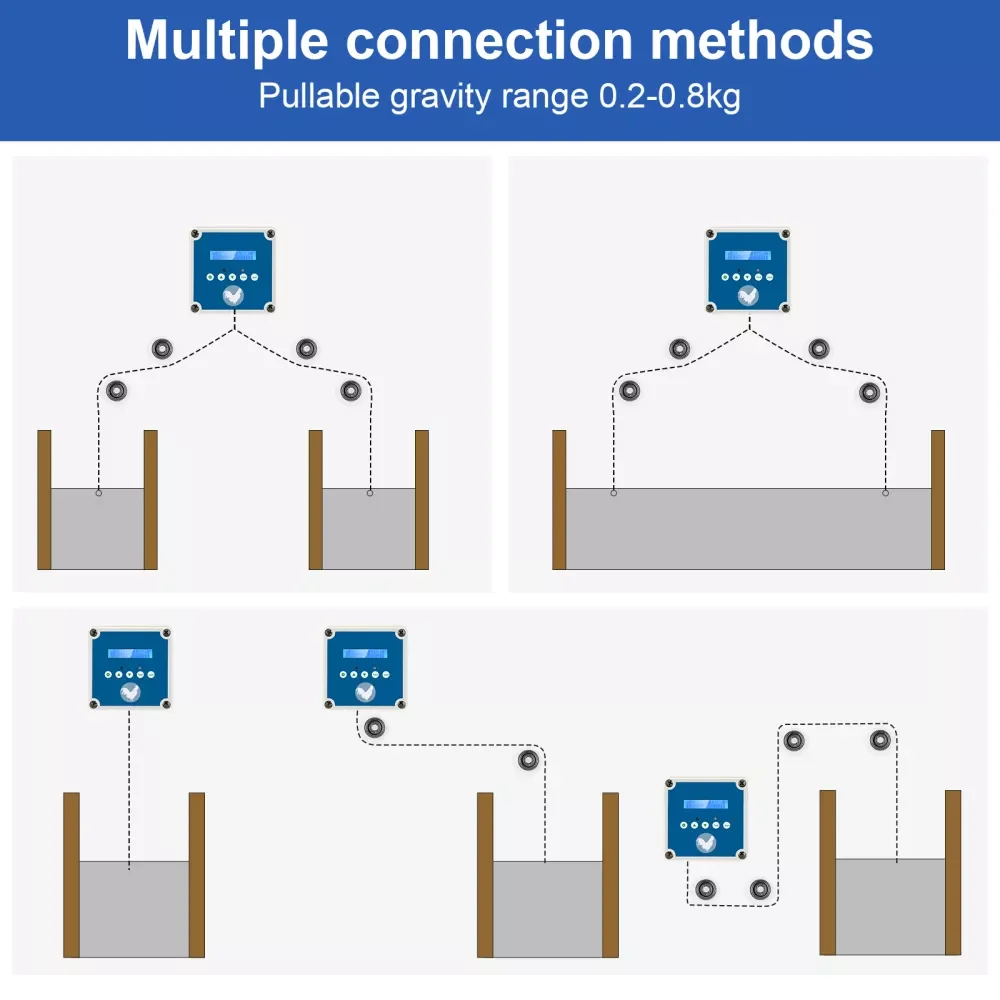 Multiple connection methods
Pullable gravity range 0.2-0.8kg