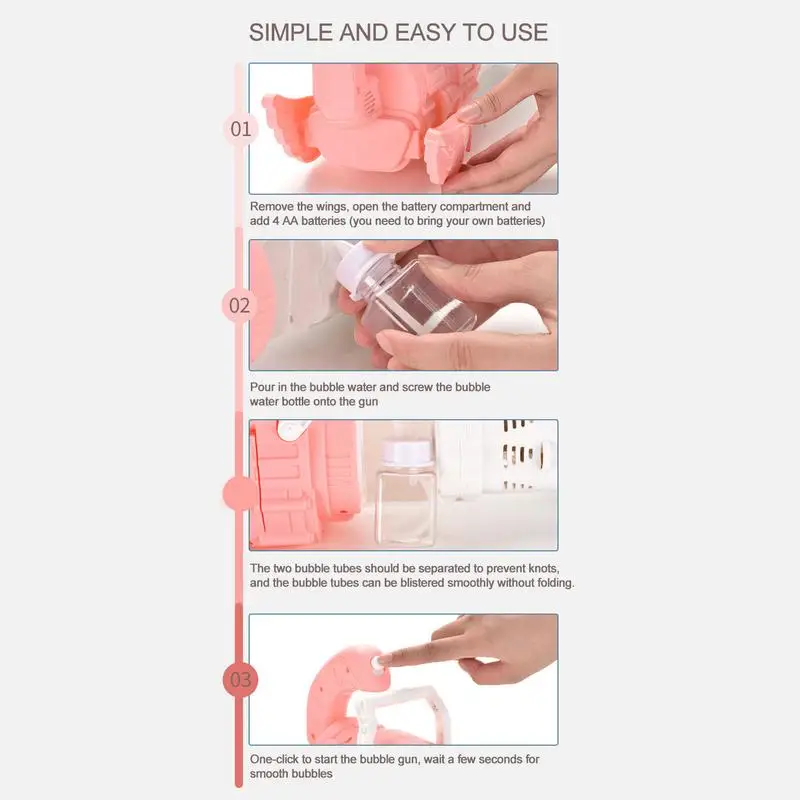 SIMPLE AND EASY TO USE

01

Remove the wings, open the battery compartment and add 4 AA batteries (you need to bring your own batteries)

02

Pour in the bubble water and screw the bubble water bottle onto the gun

The two bubble tubes should be separated to prevent knots, and the bubble tubes can be blistered smoothly without folding.

03

One-click to start the bubble gun, wait a few seconds for smooth bubbles