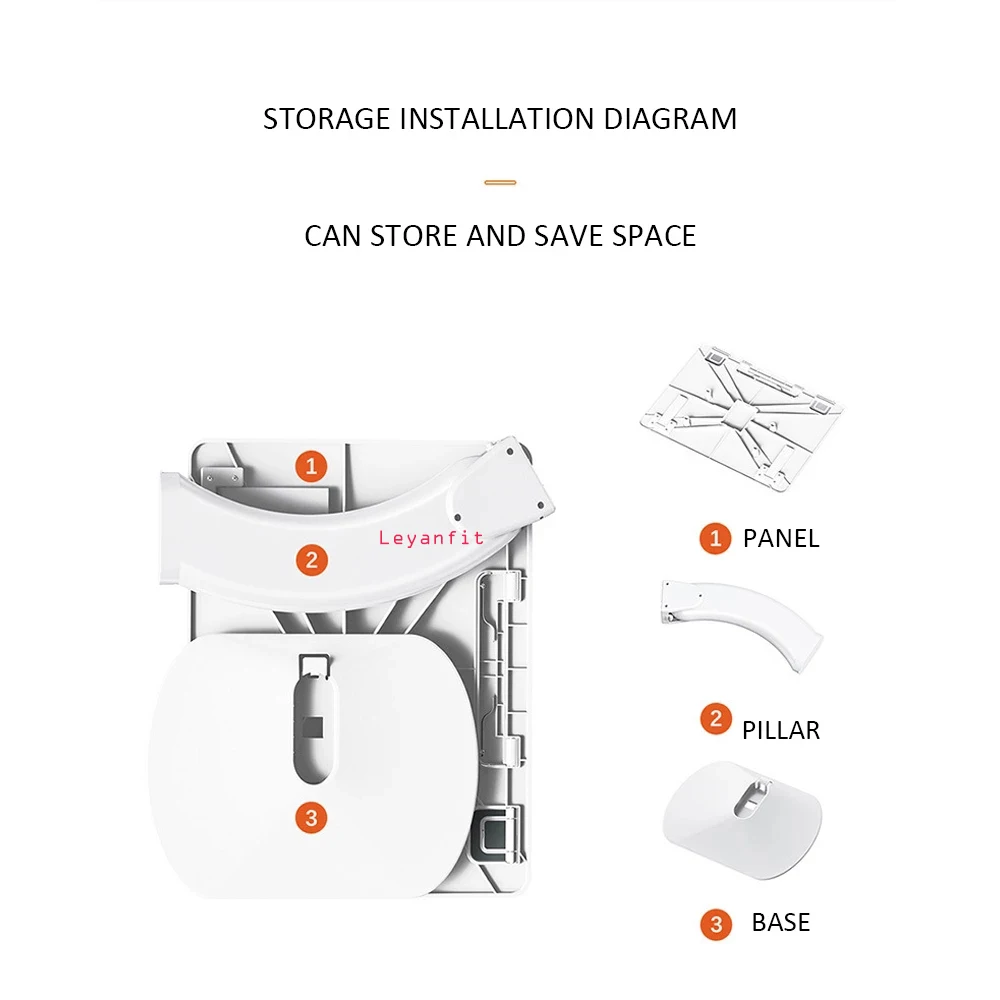 STORAGE INSTALLATION DIAGRAM

CAN STORE AND SAVE SPACE

1

Leyanfit

2

3

1 PANEL

2 PILLAR

3 BASE