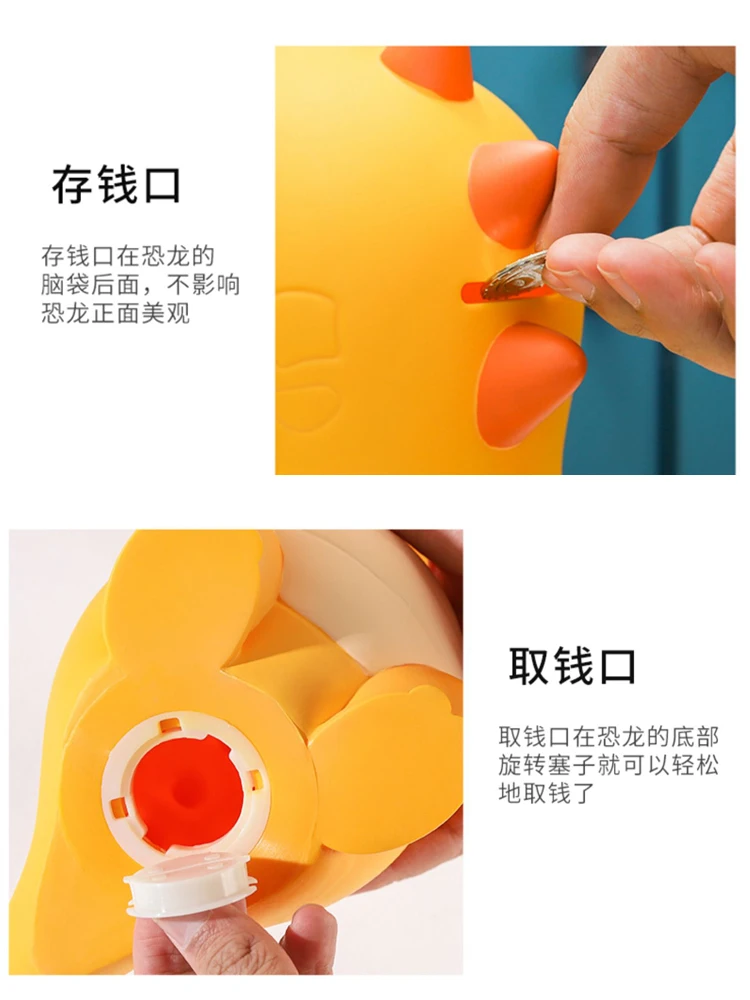 存钱口

存钱口在恐龙的脑袋后面，不影响恐龙正面美观

取钱口

取钱口在恐龙的底部旋转塞子就可以轻松地取钱了