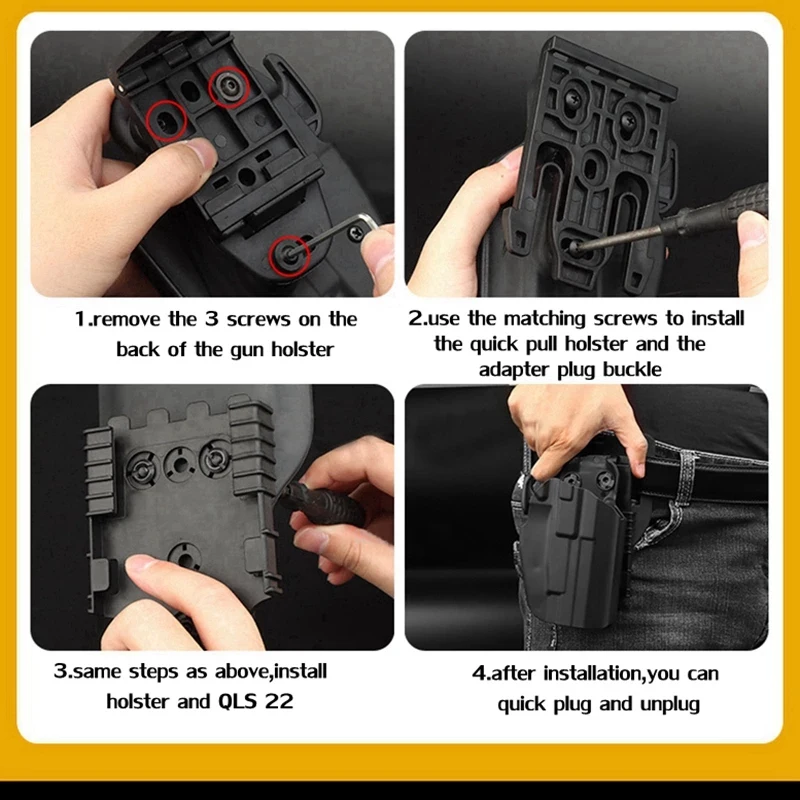 1.remove the 3 screws on the back of the gun holster

2.use the matching screws to install the quick pull holster and the adapter plug buckle

3.same steps as above,install holster and QLS 22

4.after installation,you can quick plug and unplug