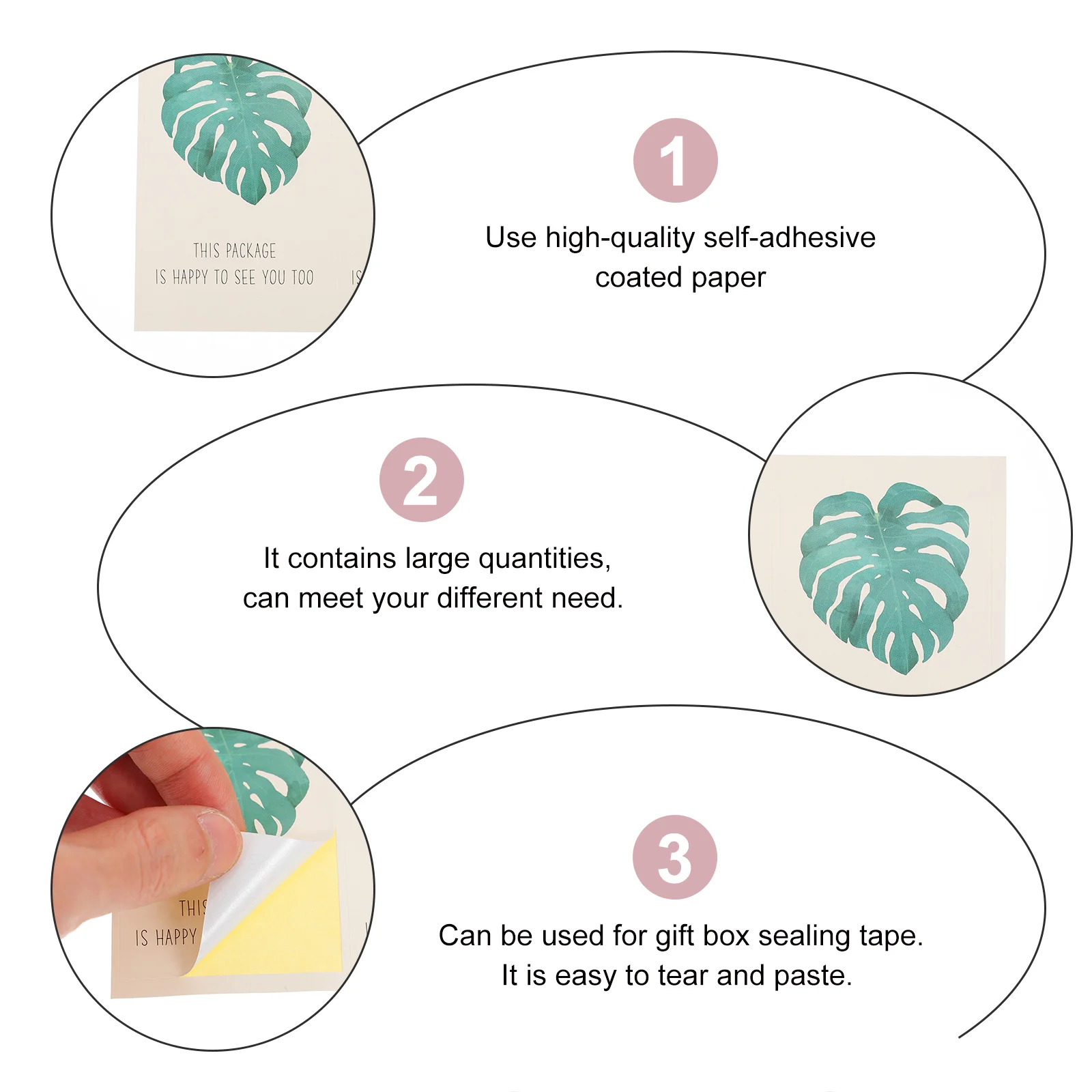 THIS PACKAGE
IS HAPPY TO SEE YOU TOO

IS

1

Use high-quality self-adhesive coated paper

2

It contains large quantities, can meet your different need.

THIS
IS HAPPY

3

Can be used for gift box sealing tape. It is easy to tear and paste.