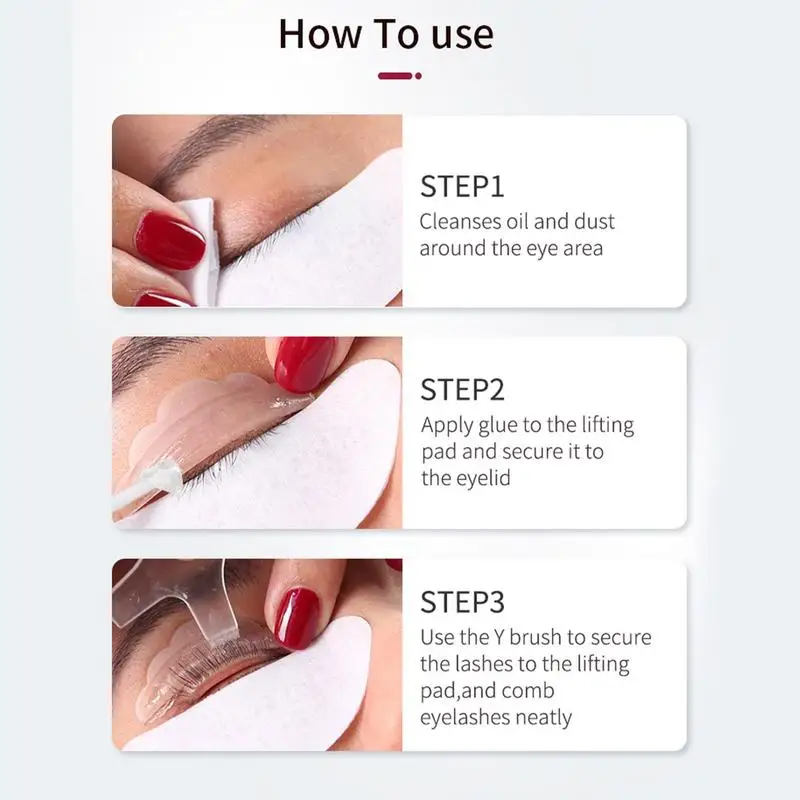 How To use

STEP1
Cleanses oil and dust around the eye area

STEP2
Apply glue to the lifting pad and secure it to the eyelid

STEP3
Use the Y brush to secure the lashes to the lifting pad,and comb eyelashes neatly