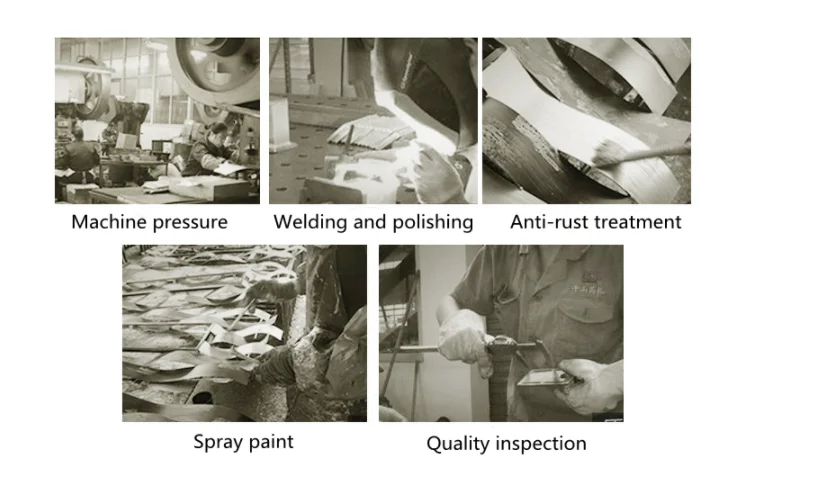 Machine pressure

Welding and polishing

Anti-rust treatment

Spray paint

Quality inspection