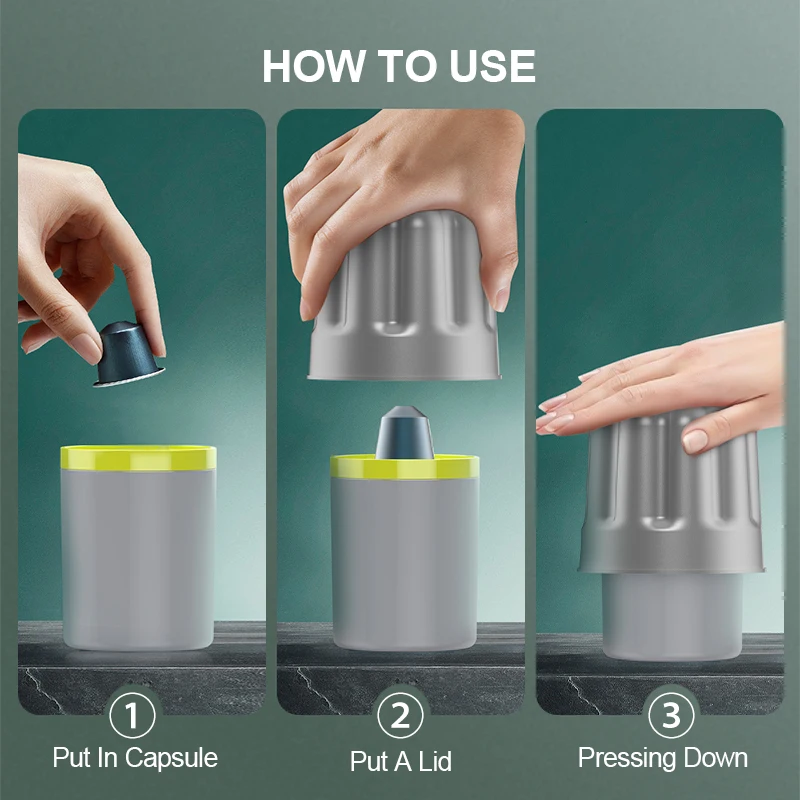 HOW TO USE

1
Put In Capsule

2
Put A Lid

3
Pressing Down