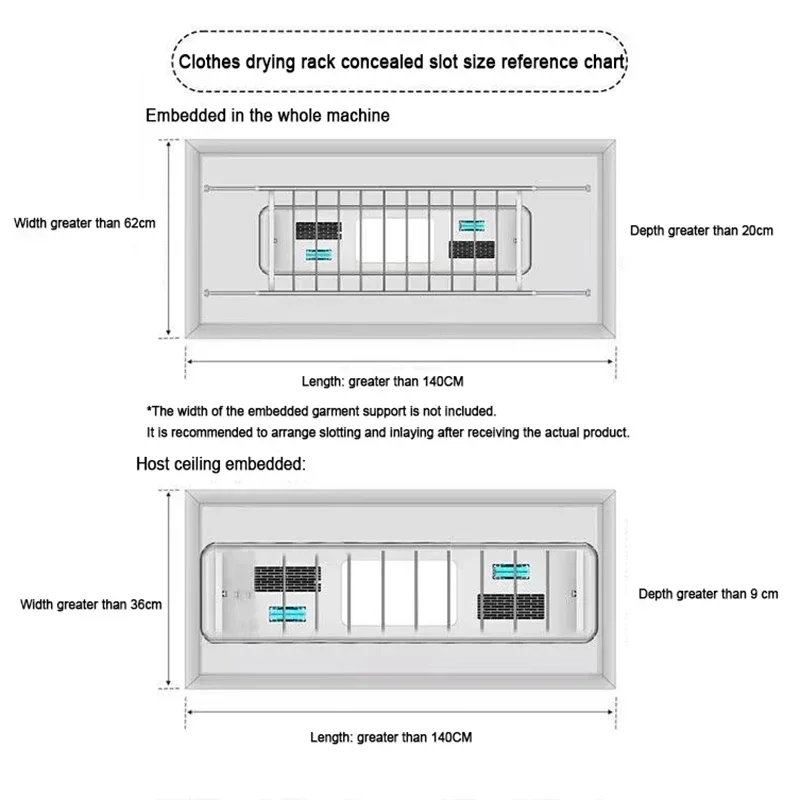 Clothes drying rack concealed slot size reference chart

Embedded in the whole machine

Width greater than 62cm

Depth greater than 20cm

Length: greater than 140CM

*The width of the embedded garment support is not included.
It is recommended to arrange slotting and inlaying after receiving the actual product.

Host ceiling embedded:

Width greater than 36cm

Depth greater than 9 cm

Length: greater than 140CM