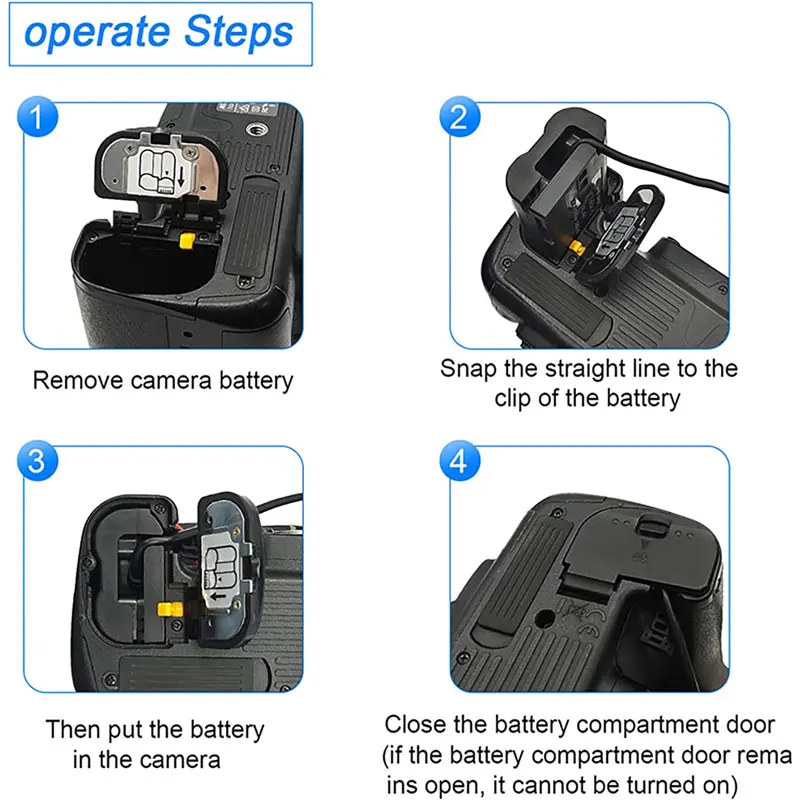 operate Steps

1

Remove camera battery

2

Snap the straight line to the clip of the battery

3

Then put the battery in the camera

4

Close the battery compartment door (if the battery compartment door rema ins open, it cannot be turned on)