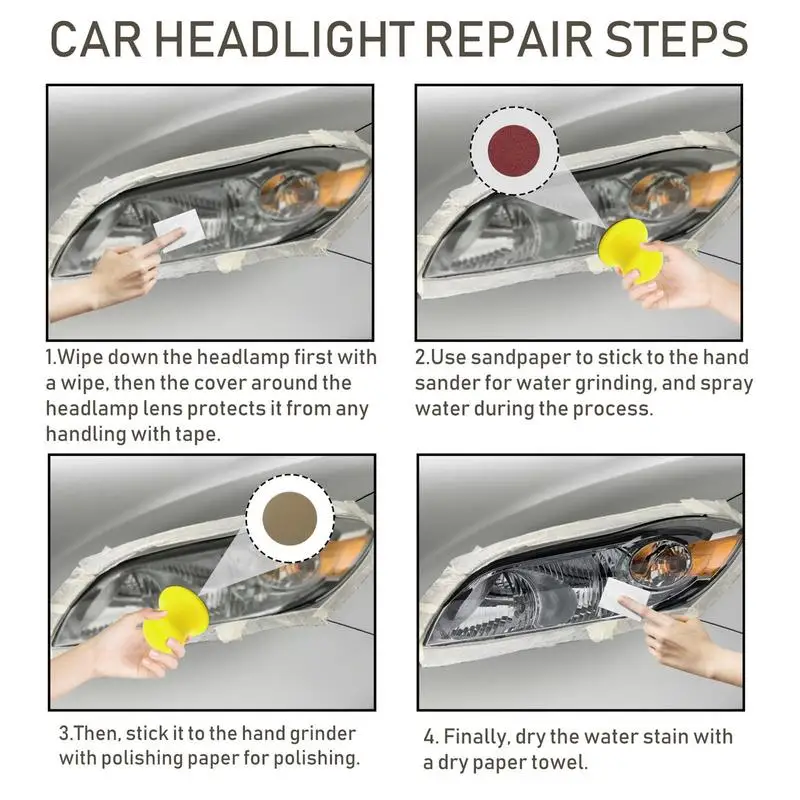 CAR HEADLIGHT REPAIR STEPS

1.Wipe down the headlamp first with a wipe, then the cover around the headlamp lens protects it from any handling with tape.

2.Use sandpaper to stick to the hand sander for water grinding, and spray water during the process.

3.Then, stick it to the hand grinder with polishing paper for polishing.

4. Finally, dry the water stain with a dry paper towel.