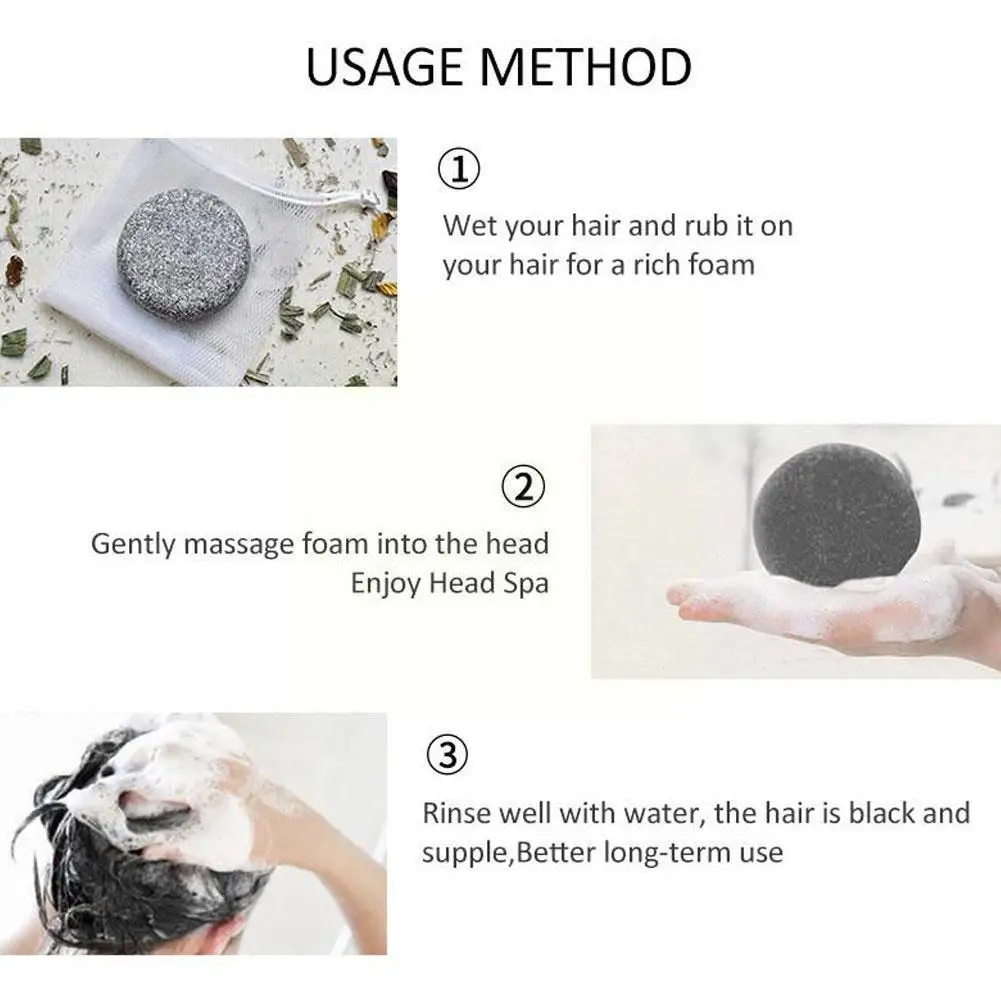 USAGE METHOD

①

Wet your hair and rub it on your hair for a rich foam

②

Gently massage foam into the head
Enjoy Head Spa

③

Rinse well with water, the hair is black and supple,Better long-term use