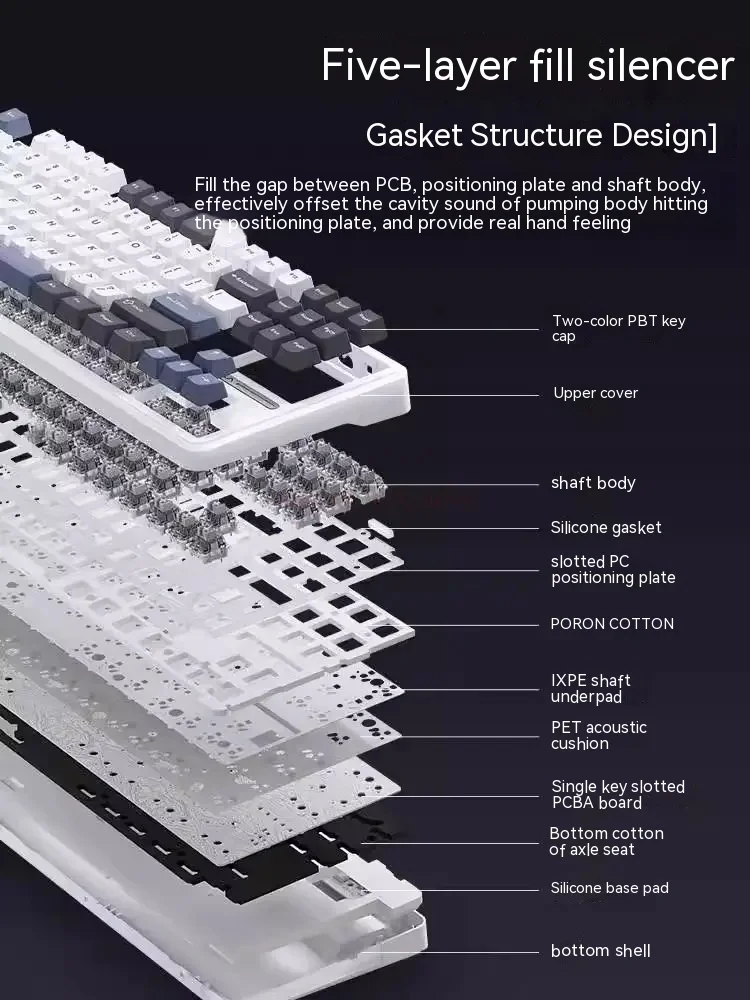 Five-layer fill silencer

Gasket Structure Design]

Fill the gap between PCB, positioning plate and shaft body, effectively offset the cavity sound of pumping body hitting the positioning plate, and provide real hand feeling

Two-color PBT key cap

Upper cover

shaft body

Silicone gasket

slotted PC positioning plate

PORON COTTON

IXPE shaft underpad

PET acoustic cushion

Single key slotted PCBA board

Bottom cotton of axle seat

Silicone base pad

bottom shell