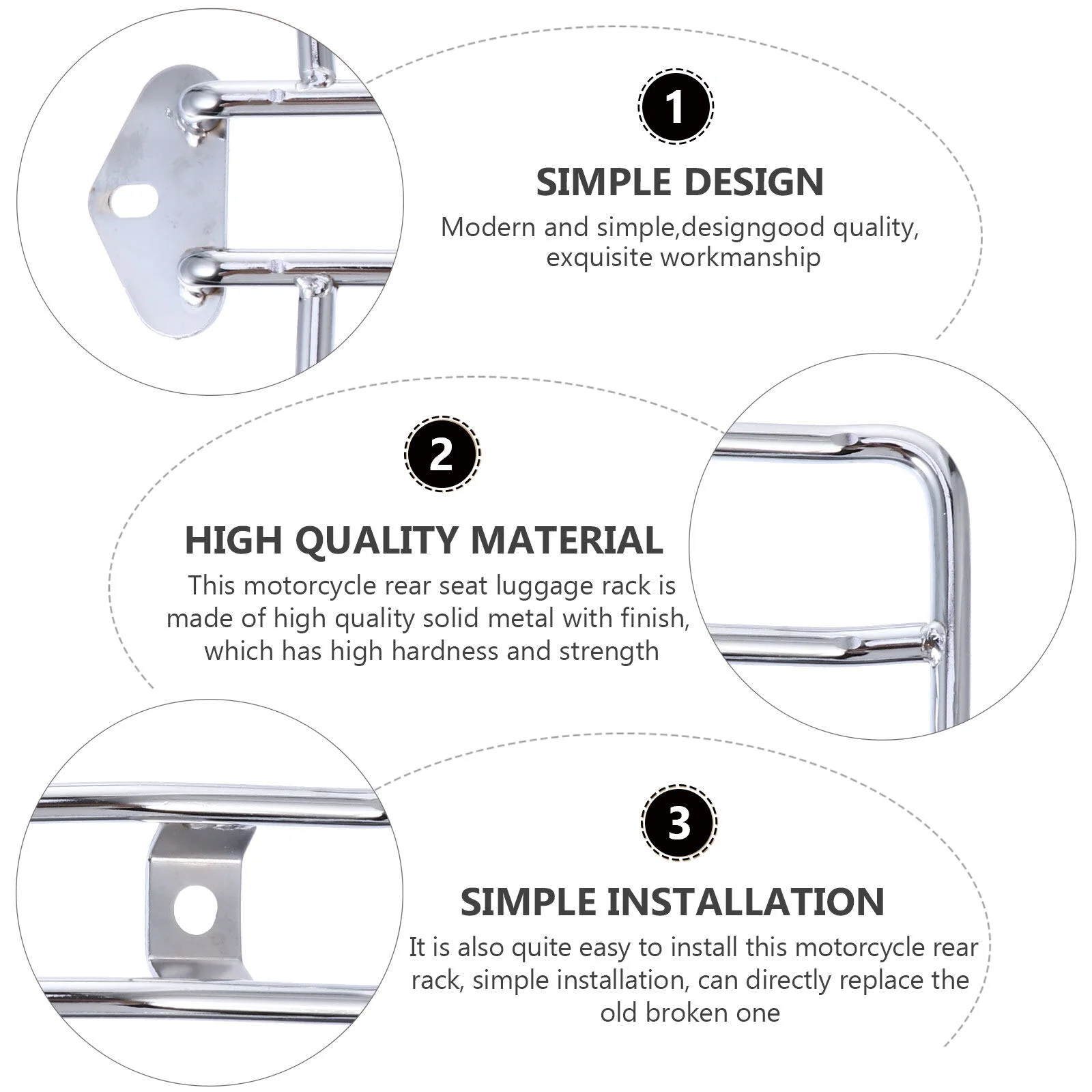 1

SIMPLE DESIGN

Modern and simple,designgood quality, exquisite workmanship

2

HIGH QUALITY MATERIAL

This motorcycle rear seat luggage rack is made of high quality solid metal with finish, which has high hardness and strength

3

SIMPLE INSTALLATION

It is also quite easy to install this motorcycle rear rack, simple installation, can directly replace the old broken one