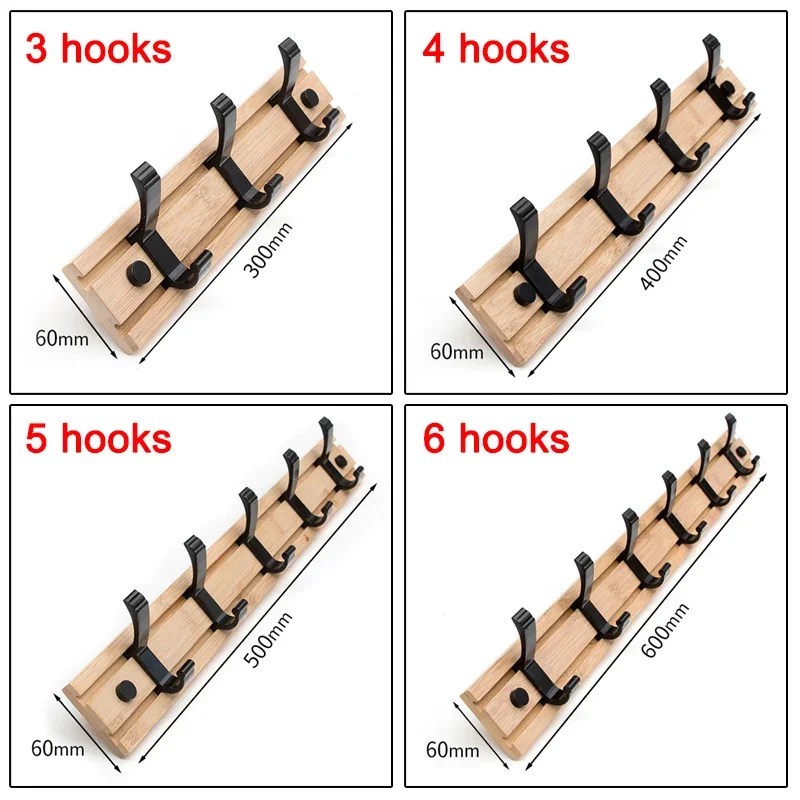 3 hooks

300mm

60mm

4 hooks

400mm

60mm

5 hooks

500mm

60mm

6 hooks

600mm

60mm