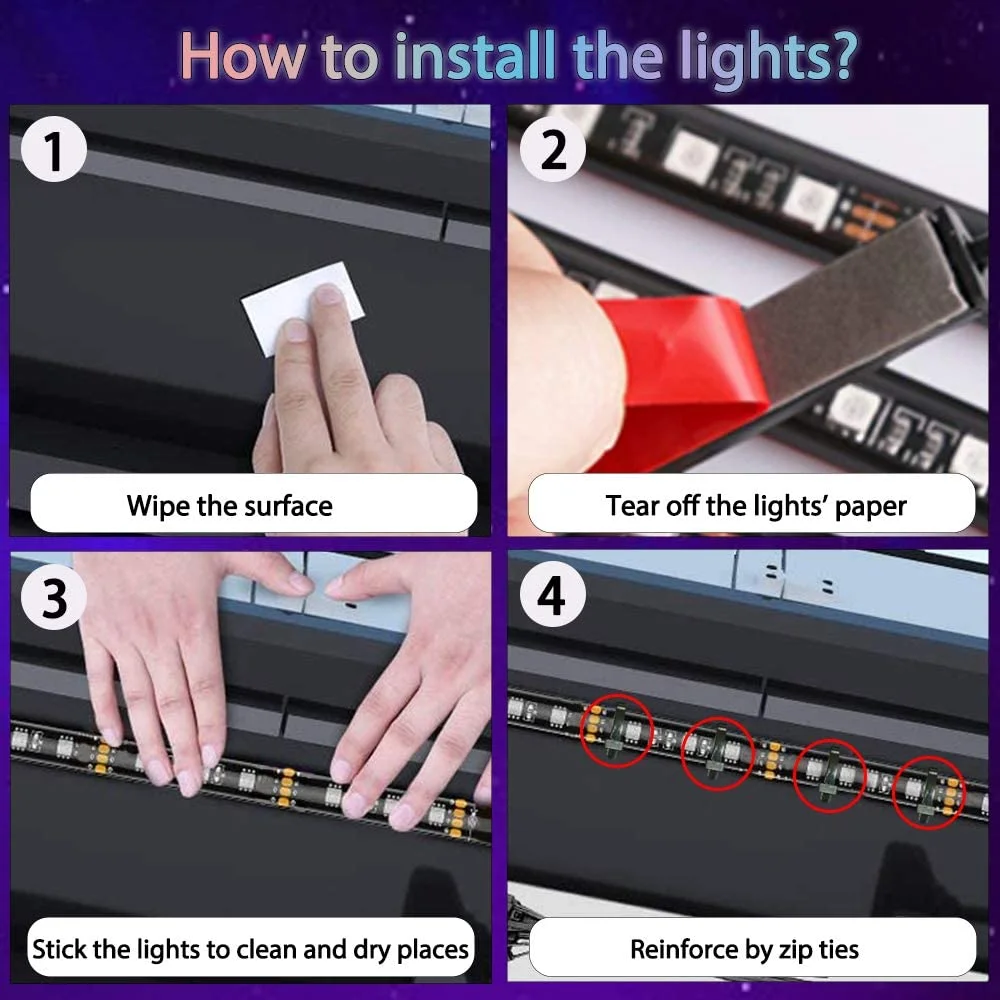 How to install the lights?

1

Wipe the surface

2

Tear off the lights' paper

3

Stick the lights to clean and dry places

4

Reinforce by zip ties