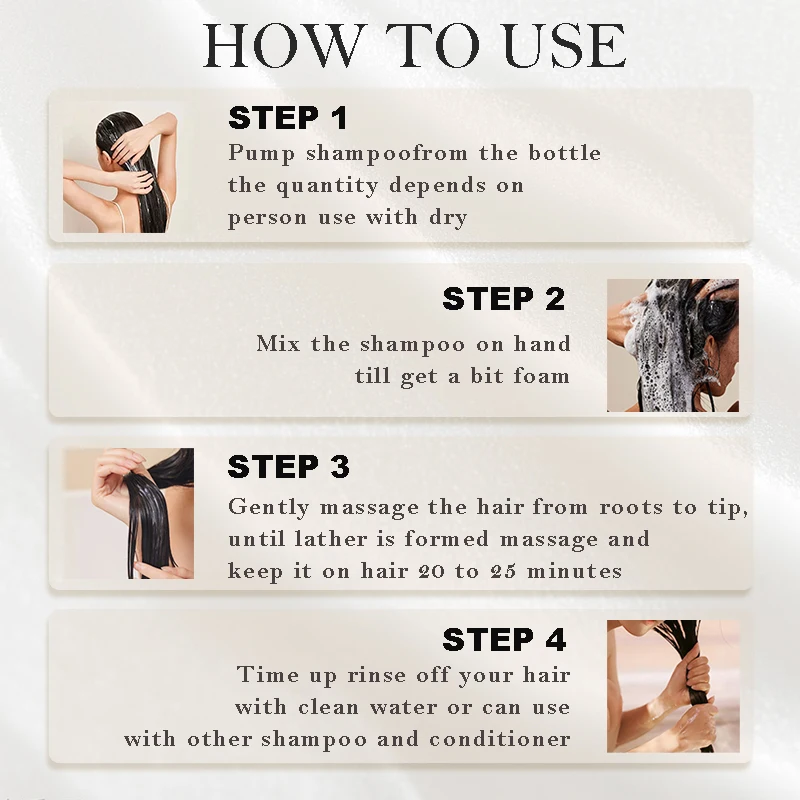 HOW TO USE

STEP 1
Pump shampoofrom the bottle the quantity depends on person use with dry

STEP 2
Mix the shampoo on hand till get a bit foam

STEP 3
Gently massage the hair from roots to tip, until lather is formed massage and keep it on hair 20 to 25 minutes

STEP 4
Time up rinse off your hair with clean water or can use with other shampoo and conditioner