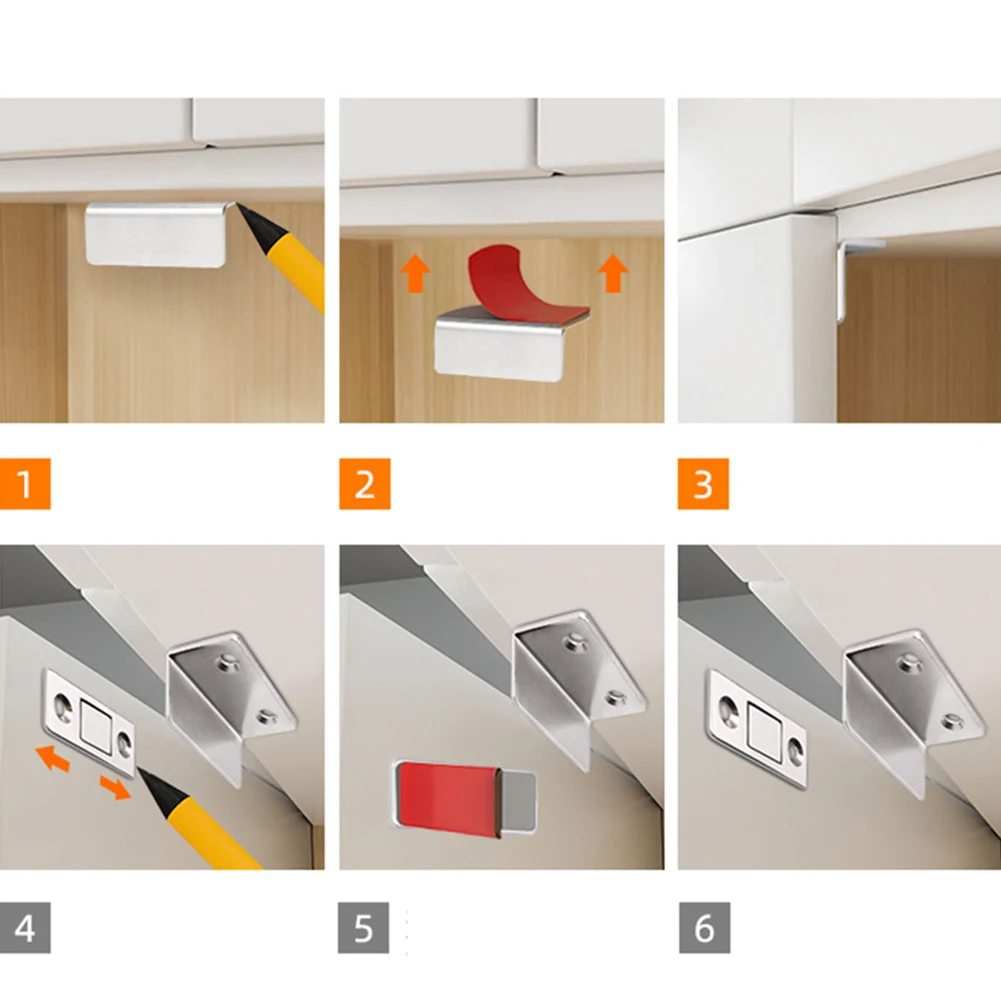 1

2

3

4

5

6