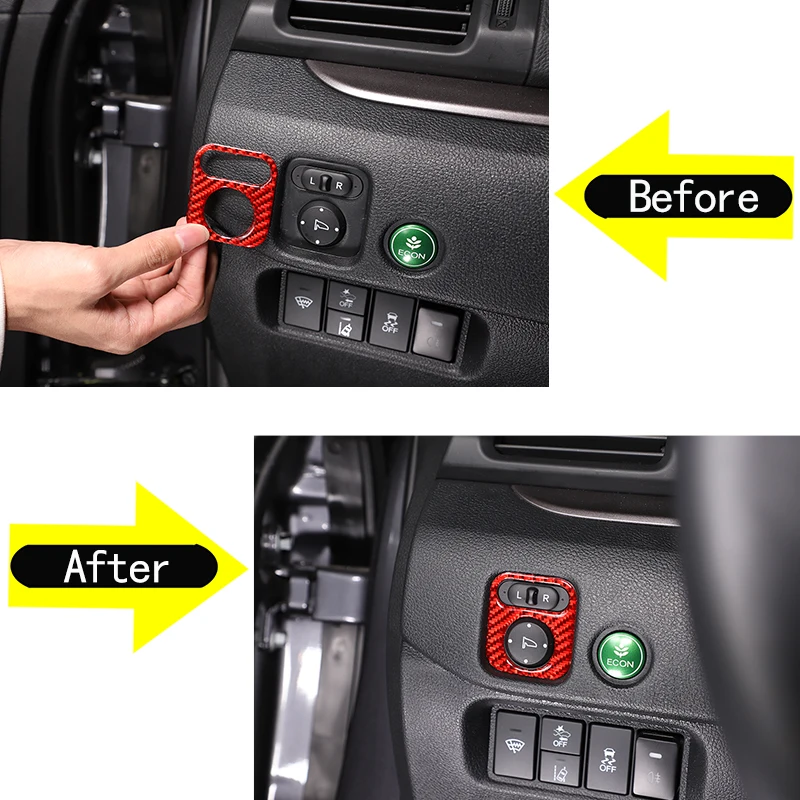 L R
ECON
OFF
OFF
Before
After
L R
ECON
OFF
OFF