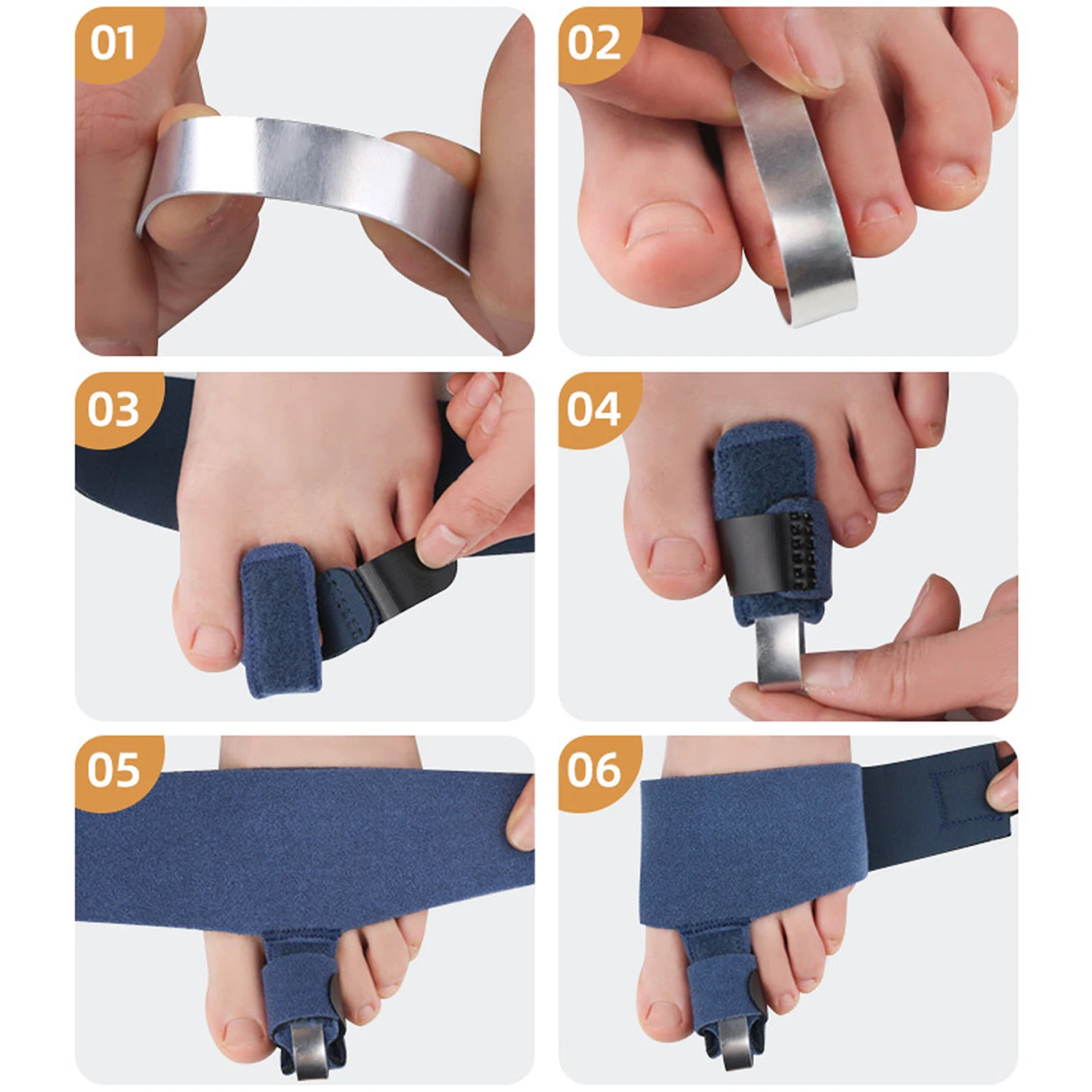 01

02

03

04

05

06