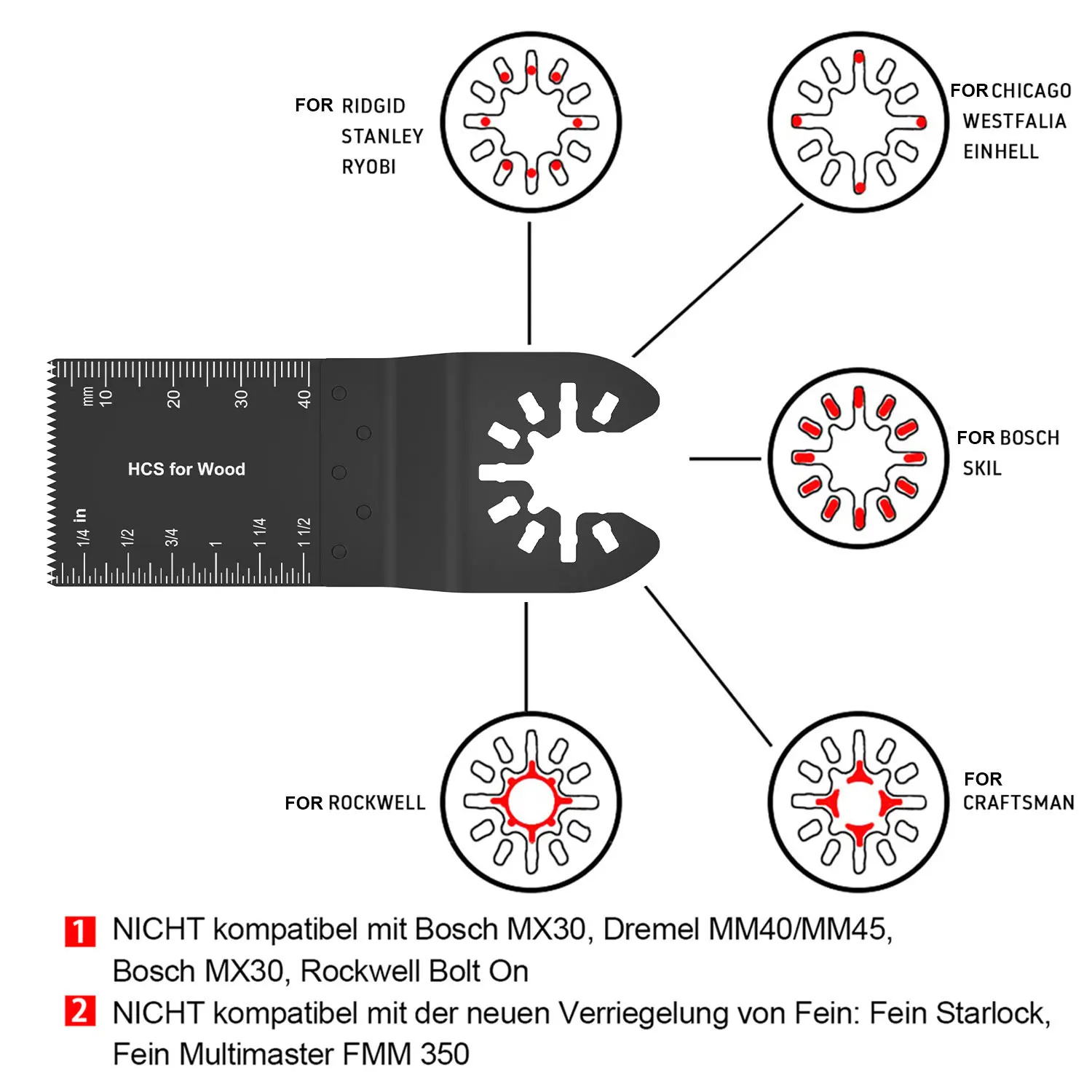 FOR RIDGID
STANLEY
RYOBI

FOR CHICAGO
WESTFALIA
EINHELL

mm 10 20 30 40

HCS for Wood

in 1/4 1/2 3/4 1 1 1/4 1 1/2

FOR BOSCH
SKIL

FOR ROCKWELL

FOR
CRAFTSMAN

1 NICHT kompatibel mit Bosch MX30, Dremel MM40/MM45, Bosch MX30, Rockwell Bolt On

2 NICHT kompatibel mit der neuen Verriegelung von Fein: Fein Starlock, Fein Multimaster FMM 350