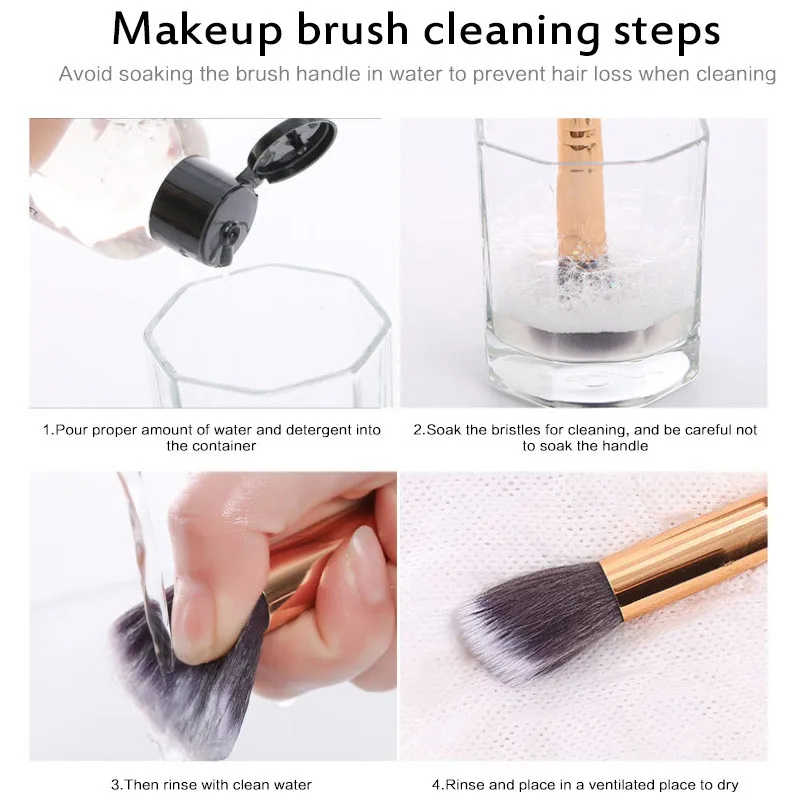 Makeup brush cleaning steps

Avoid soaking the brush handle in water to prevent hair loss when cleaning

1.Pour proper amount of water and detergent into the container

2.Soak the bristles for cleaning, and be careful not to soak the handle

3.Then rinse with clean water

4.Rinse and place in a ventilated place to dry