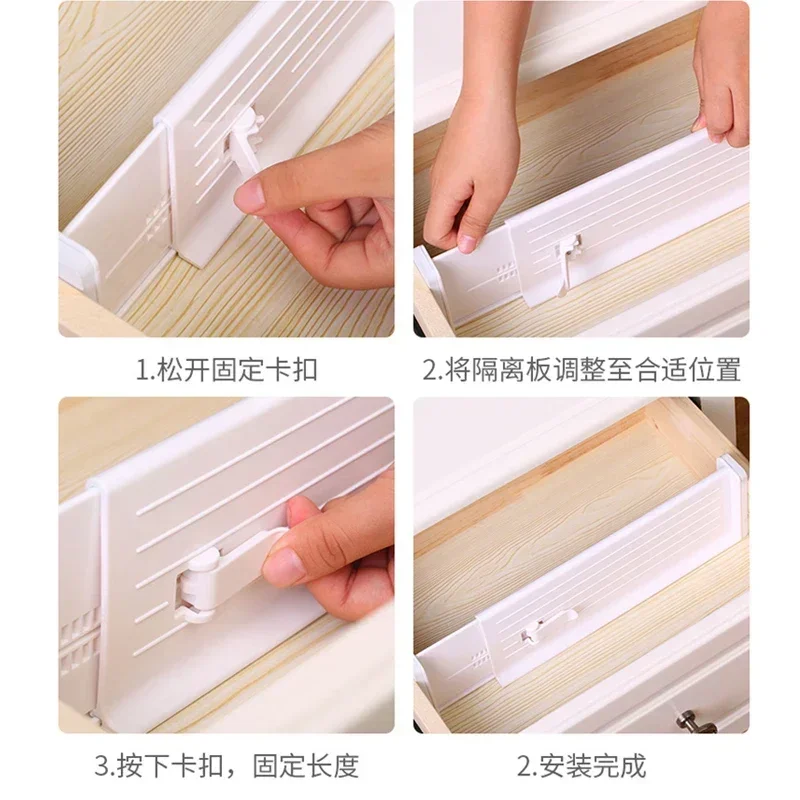 1.松开固定卡扣

2.将隔离板调整至合适位置

3.按下卡扣，固定长度

2.安装完成