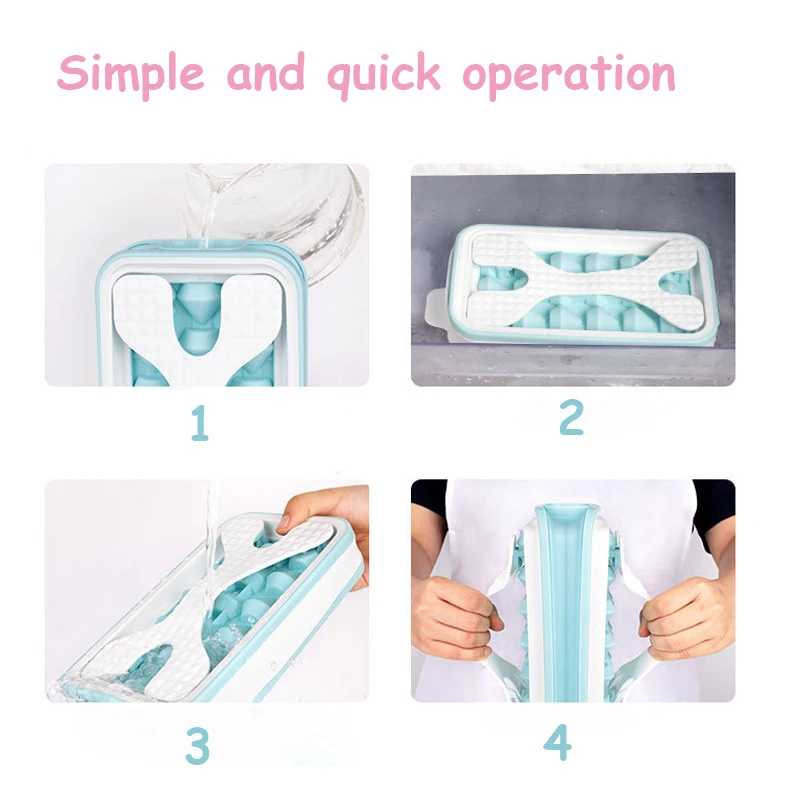 Simple and quick operation

1

2

3

4