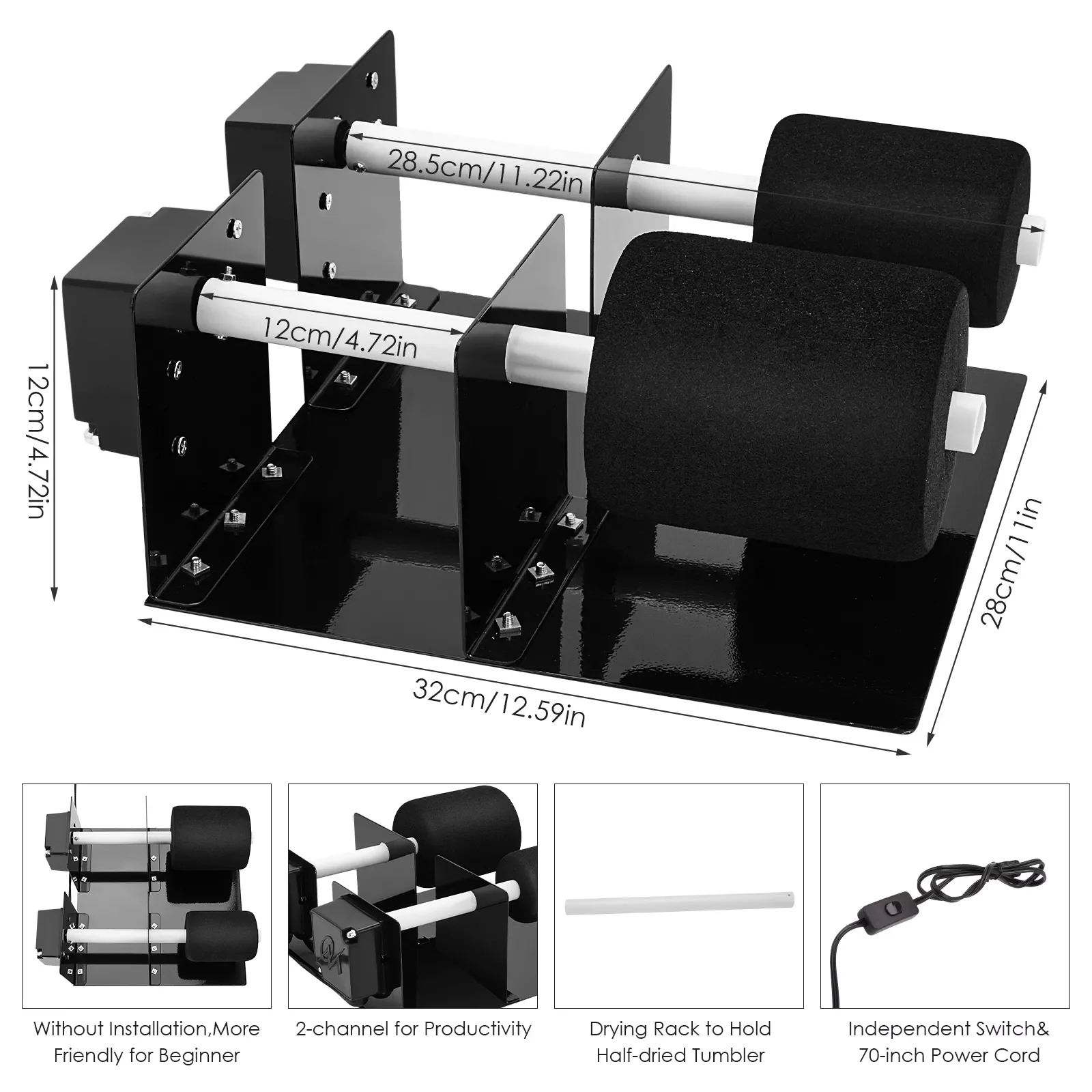 28.5cm/11.22in

12cm/4.72in

12cm/4.72in

28cm/11in

32cm/12.59in

Without Installation,More Friendly for Beginner

2-channel for Productivity

Drying Rack to Hold Half-dried Tumbler

Independent Switch& 70-inch Power Cord