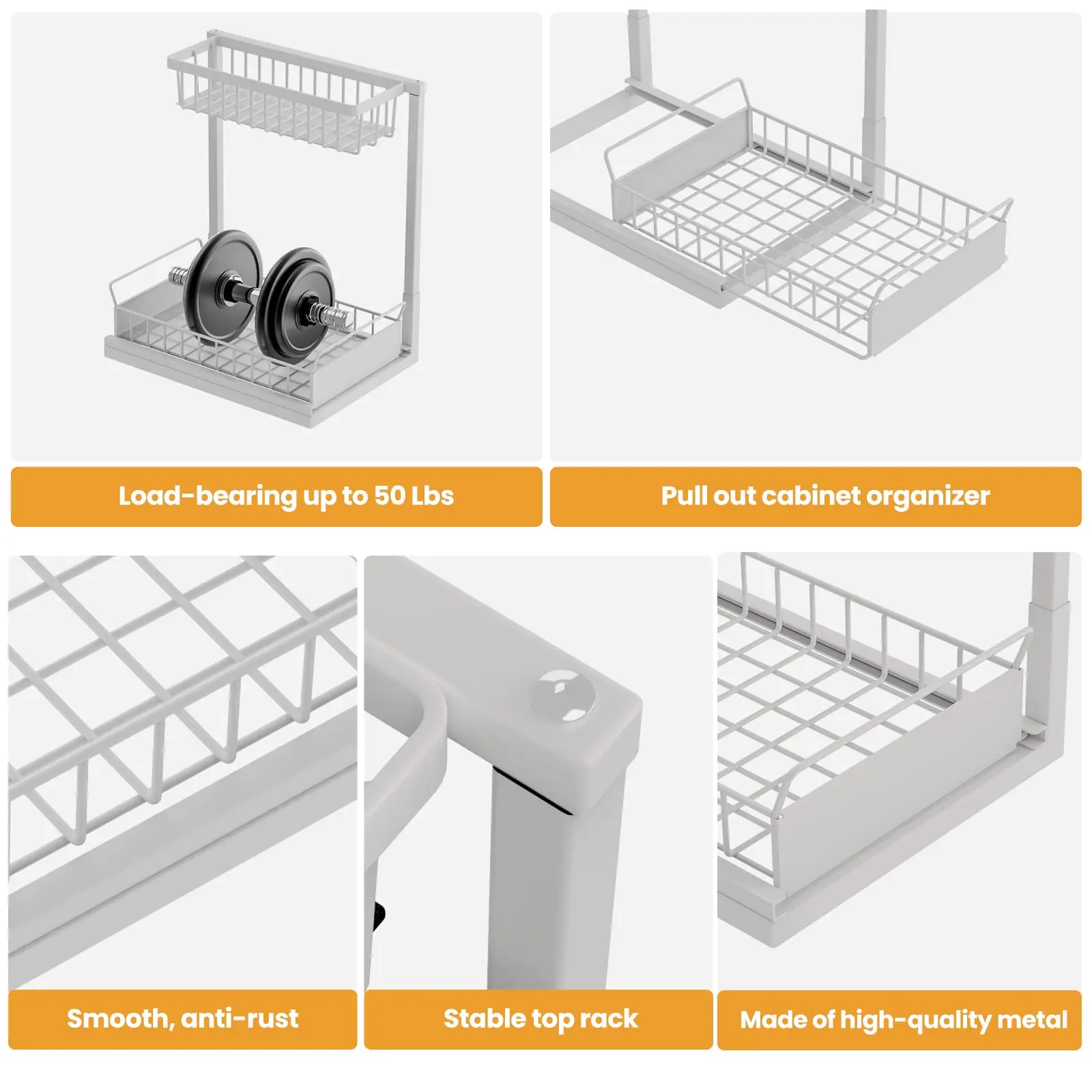 Load-bearing up to 50 Lbs

Pull out cabinet organizer

Smooth, anti-rust

Stable top rack

Made of high-quality metal