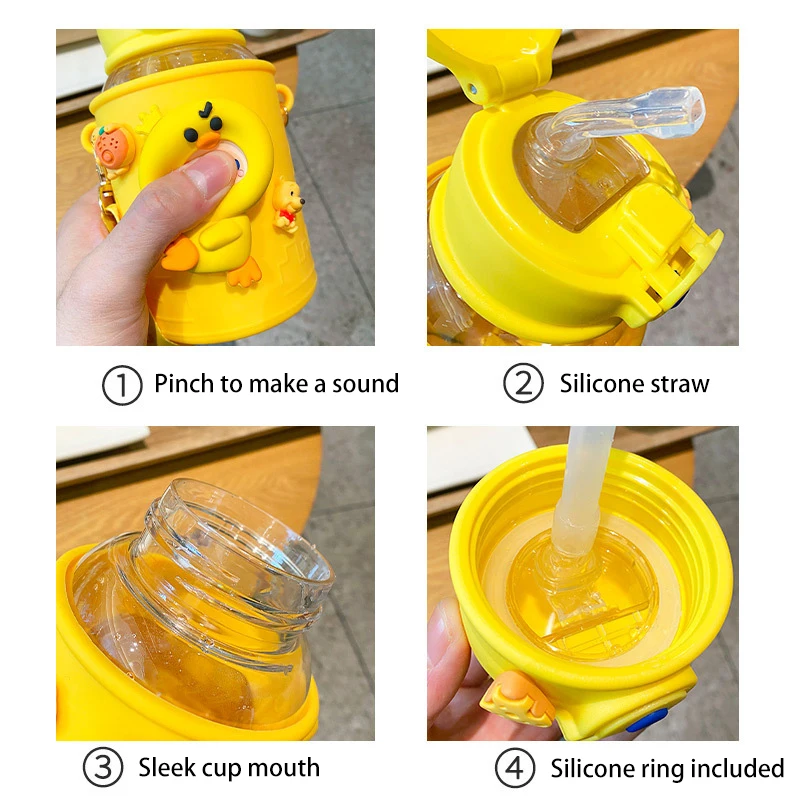 ① Pinch to make a sound

② Silicone straw

③ Sleek cup mouth

④ Silicone ring included