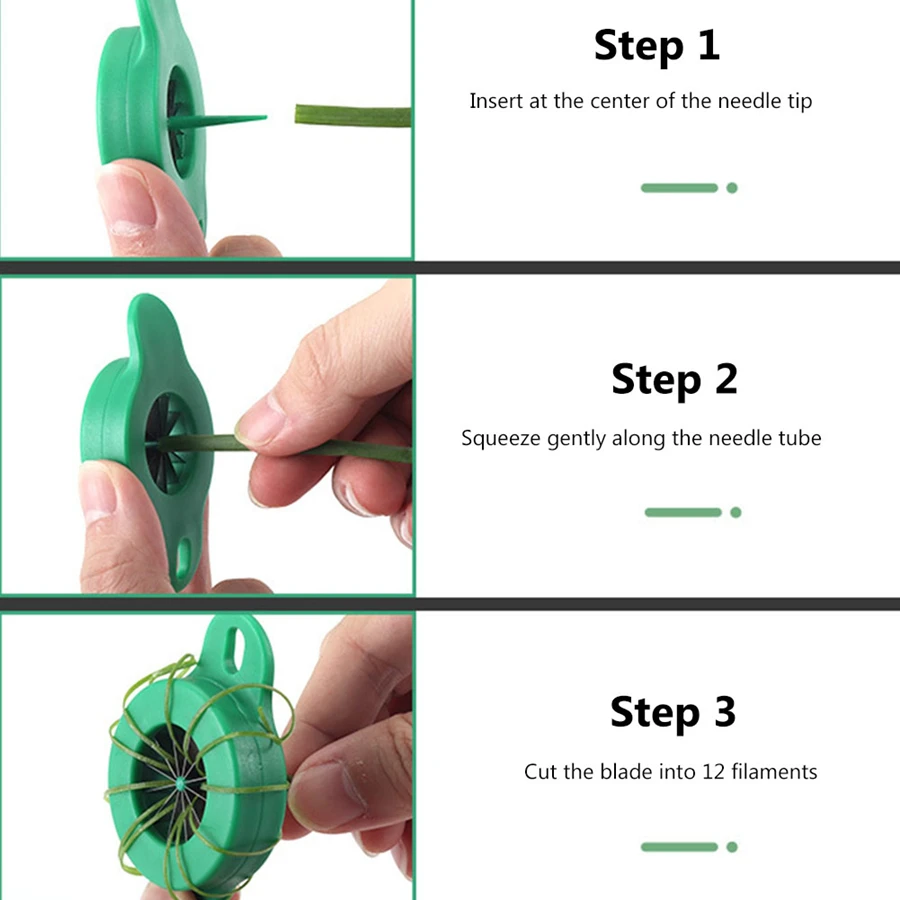 Step 1

Insert at the center of the needle tip

Step 2

Squeeze gently along the needle tube

Step 3

Cut the blade into 12 filaments