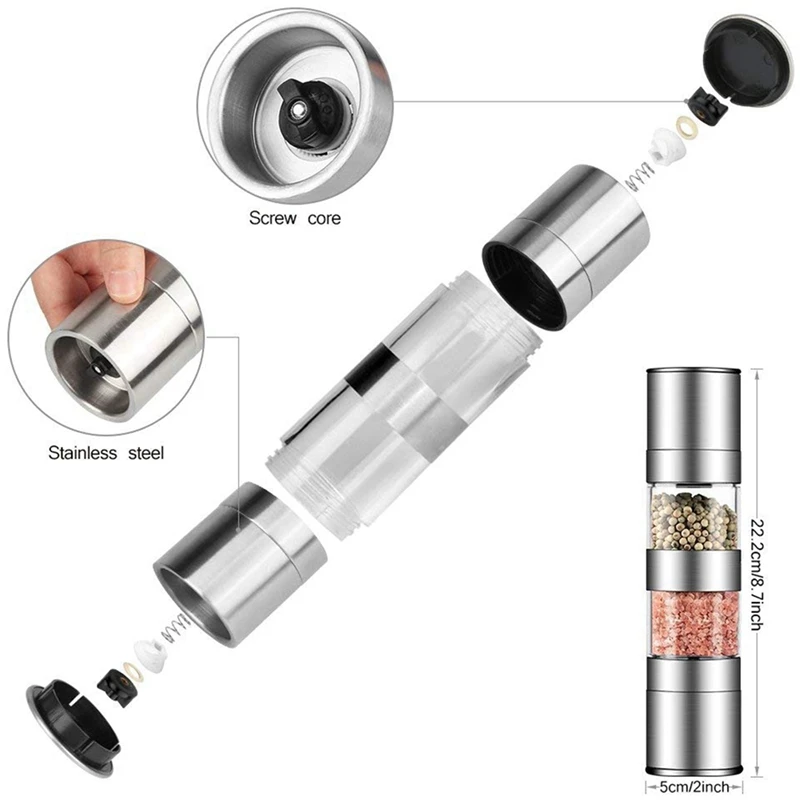 Screw core

Stainless steel

22.2cm/8.7inch

5cm/2inch