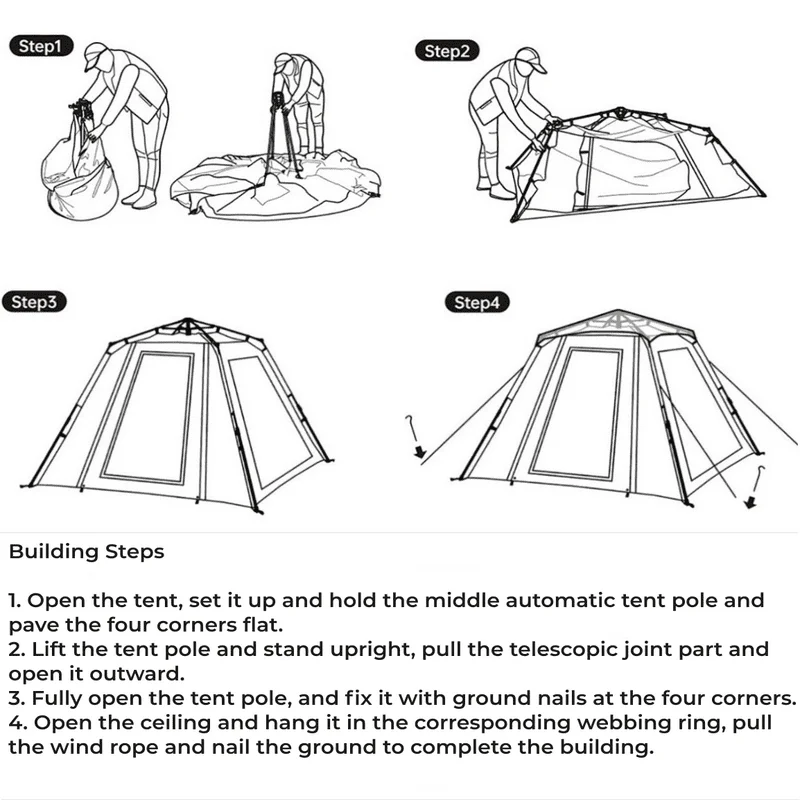 Step1

Step2

Step3

Step4

Building Steps

1. Open the tent, set it up and hold the middle automatic tent pole and pave the four corners flat.
2. Lift the tent pole and stand upright, pull the telescopic joint part and open it outward.
3. Fully open the tent pole, and fix it with ground nails at the four corners.
4. Open the ceiling and hang it in the corresponding webbing ring, pull the wind rope and nail the ground to complete the building.