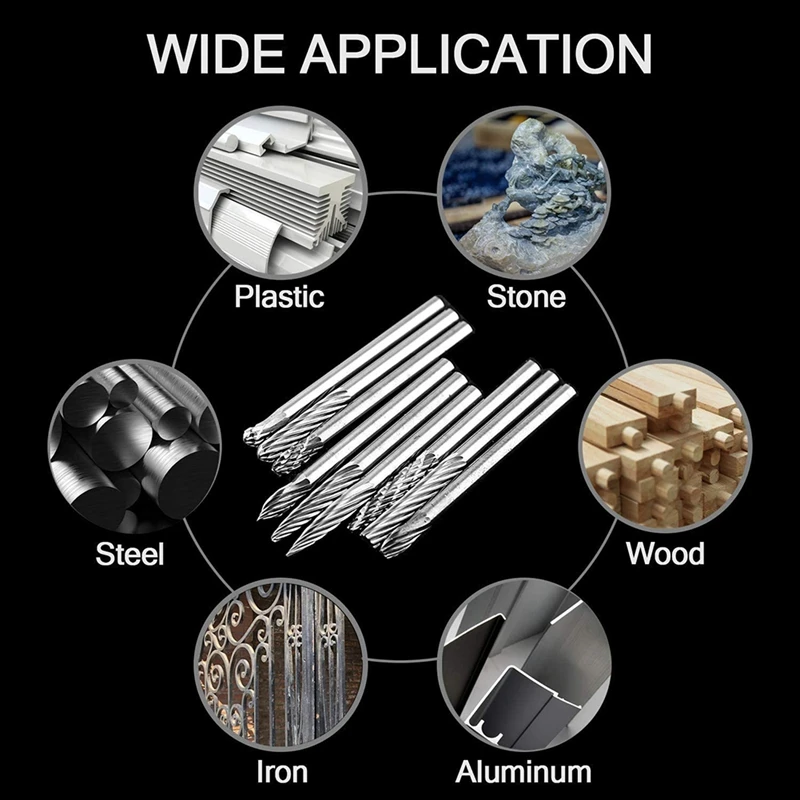 WIDE APPLICATION

Plastic

Stone

Steel

Wood

Iron

Aluminum