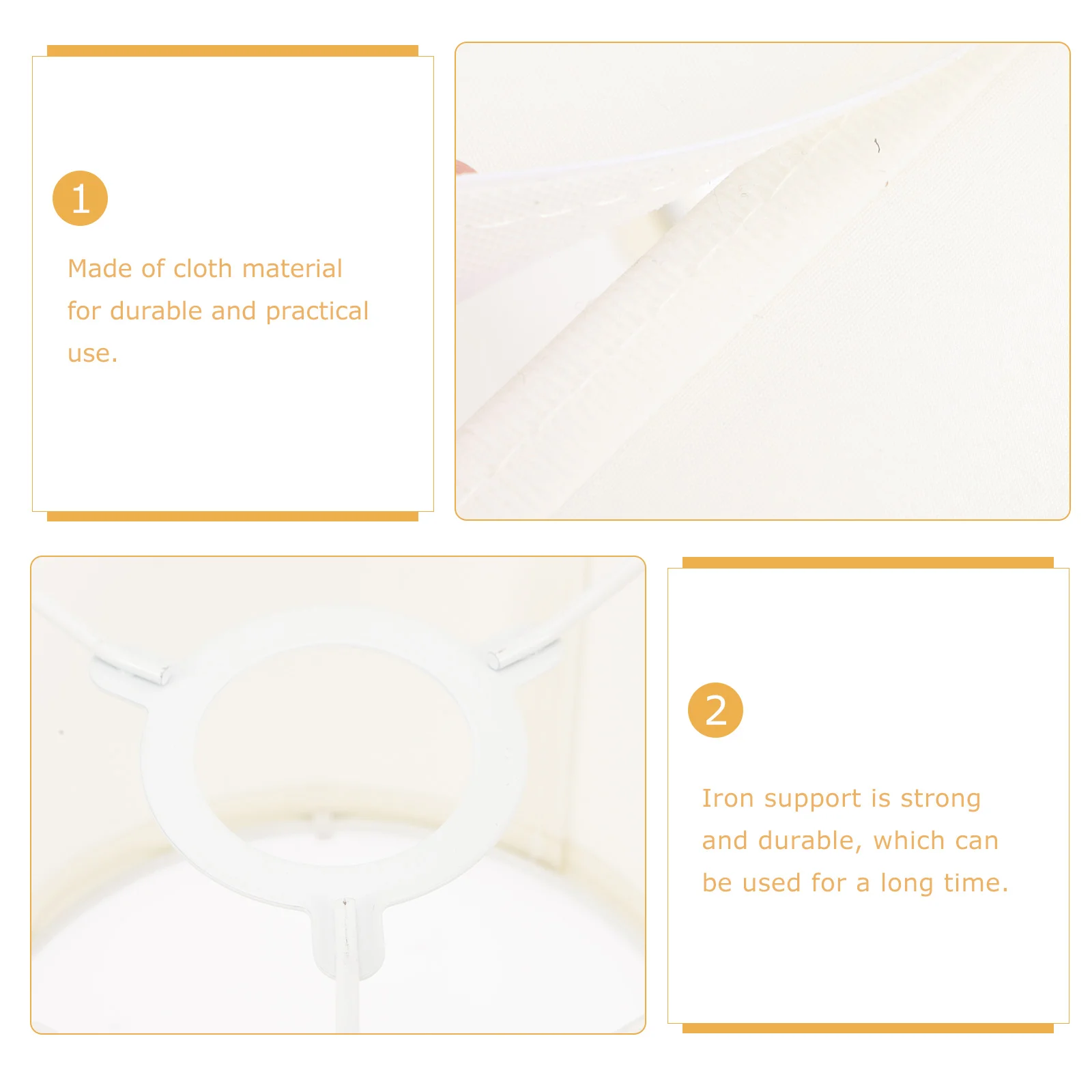 1

Made of cloth material for durable and practical use.

2

Iron support is strong and durable, which can be used for a long time.