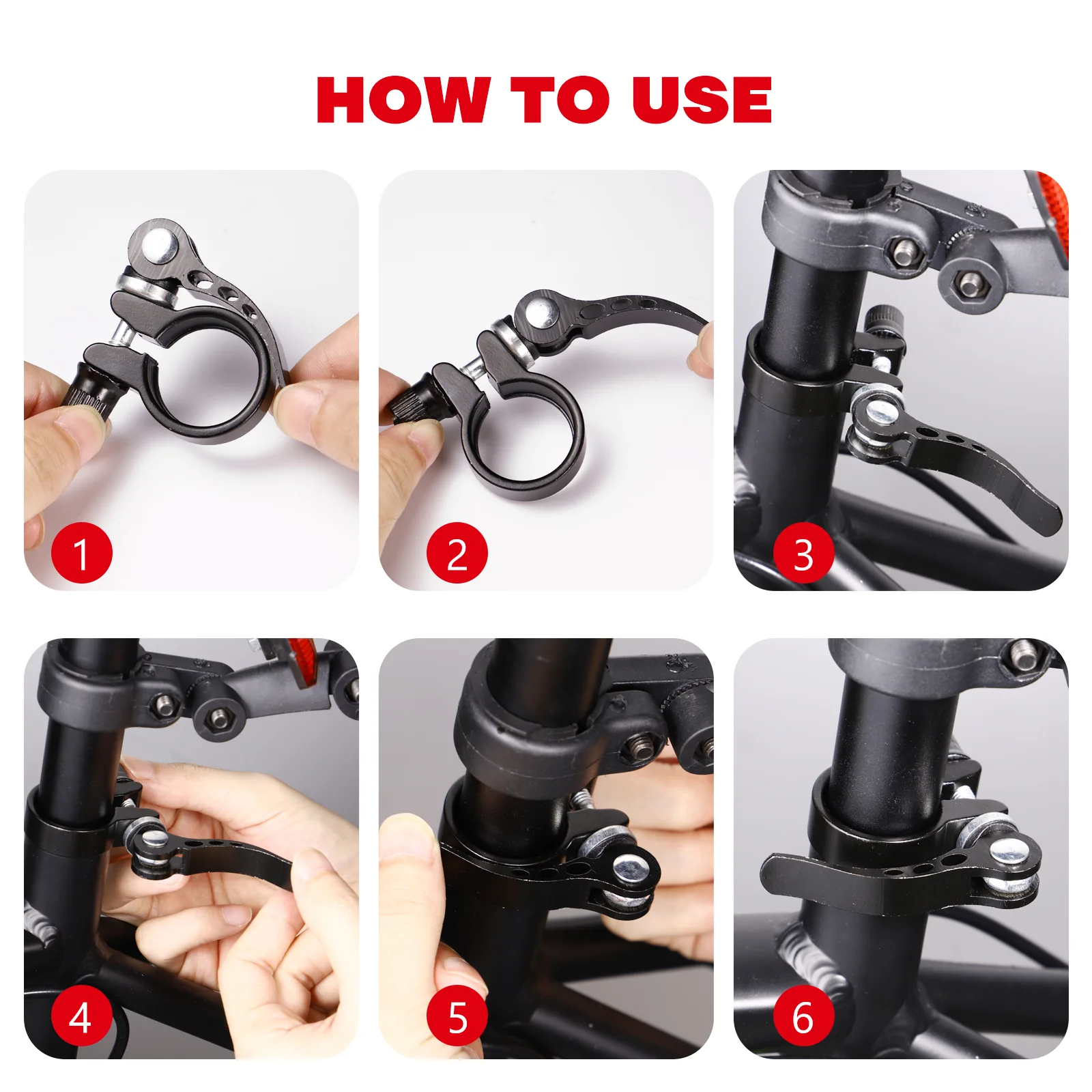 HOW TO USE

1

2

3

4

5

6