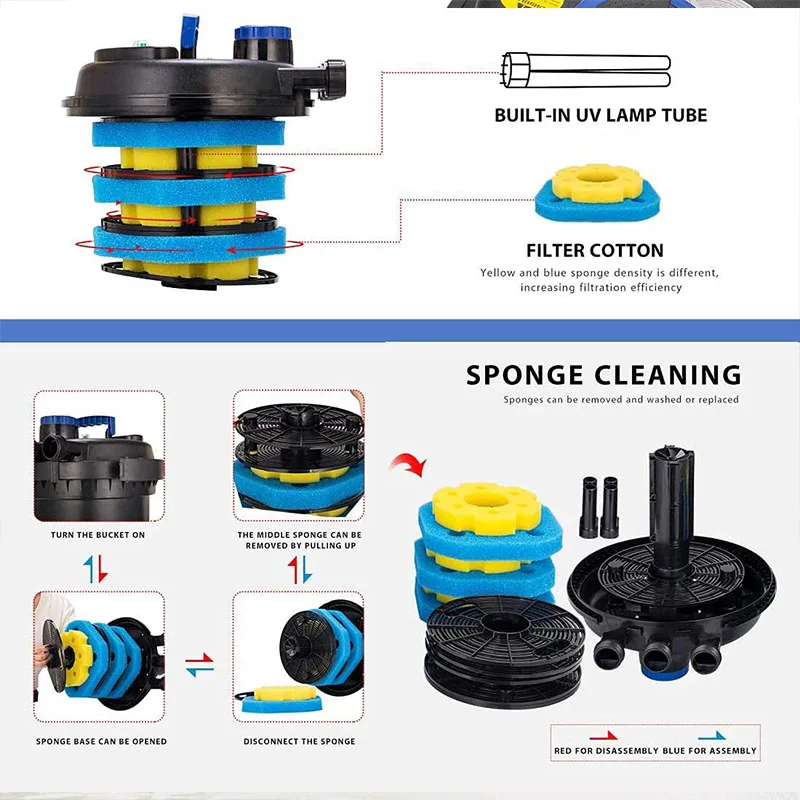 BUILT-IN UV LAMP TUBE

FILTER COTTON

Yellow and blue sponge density is different, increasing filtration efficiency

SPONGE CLEANING

Sponges can be removed and washed or replaced

TURN THE BUCKET ON

THE MIDDLE SPONGE CAN BE REMOVED BY PULLING UP

SPONGE BASE CAN BE OPENED

DISCONNECT THE SPONGE

RED FOR DISASSEMBLY BLUE FOR ASSEMBLY