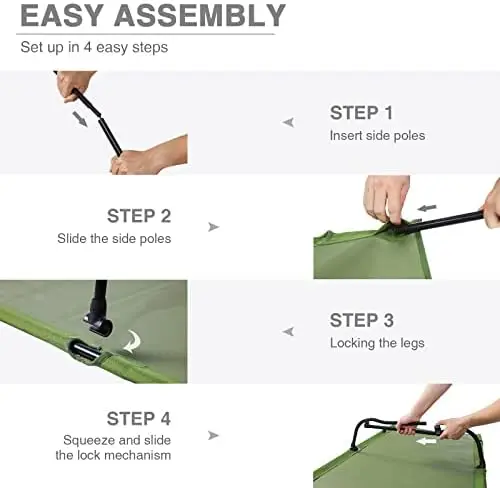 EASY ASSEMBLY

Set up in 4 easy steps

STEP 1
Insert side poles

STEP 2
Slide the side poles

STEP 3
Locking the legs

STEP 4
Squeeze and slide the lock mechanism