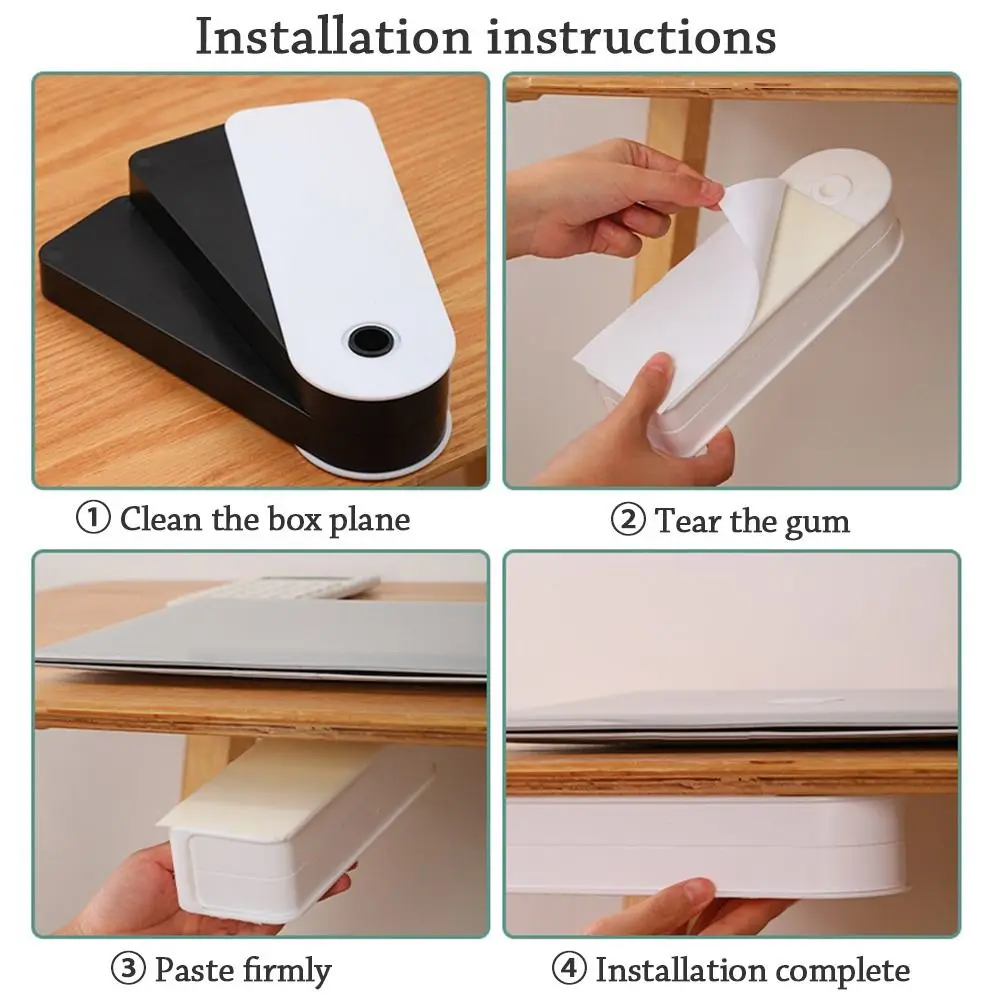 Installation instructions

① Clean the box plane

② Tear the gum

③ Paste firmly

④ Installation complete