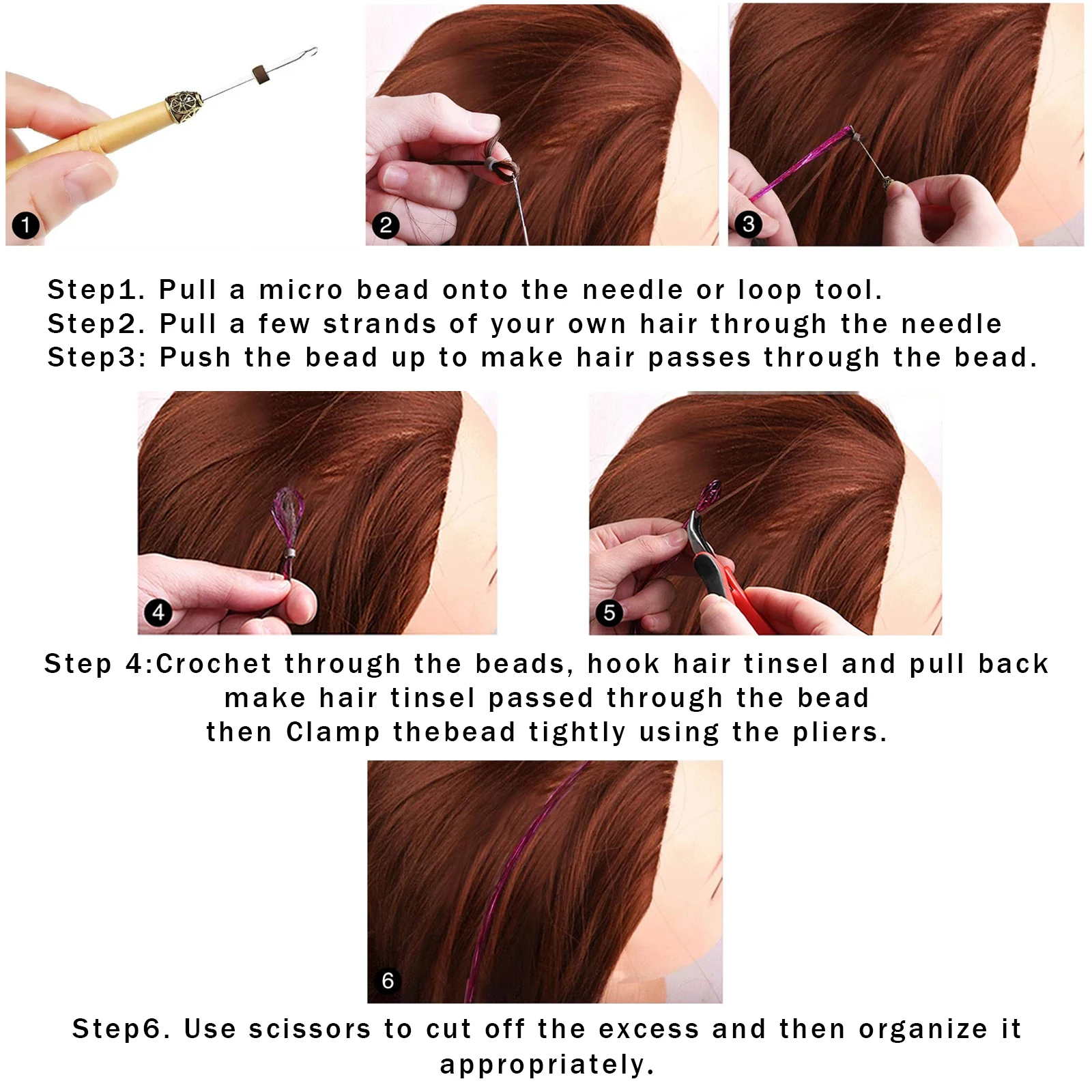 1

2

3

Step1. Pull a micro bead onto the needle or loop tool.
Step2. Pull a few strands of your own hair through the needle
Step3: Push the bead up to make hair passes through the bead.

4

5

Step 4:Crochet through the beads, hook hair tinsel and pull back
make hair tinsel passed through the bead
then Clamp thebead tightly using the pliers.

6

Step6. Use scissors to cut off the excess and then organize it appropriately.