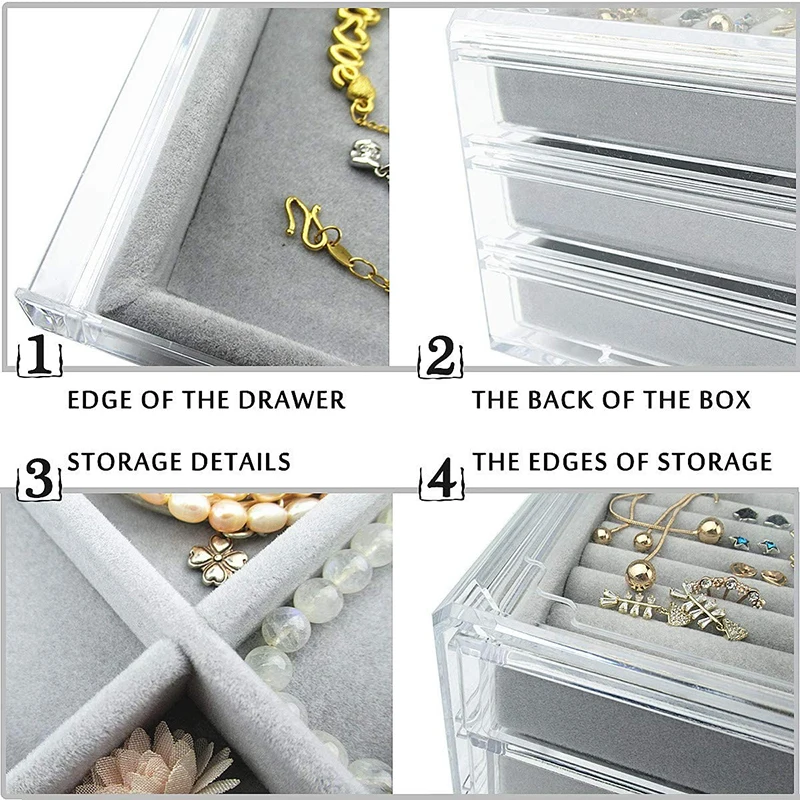 1

EDGE OF THE DRAWER

2

THE BACK OF THE BOX

3

STORAGE DETAILS

4

THE EDGES OF STORAGE