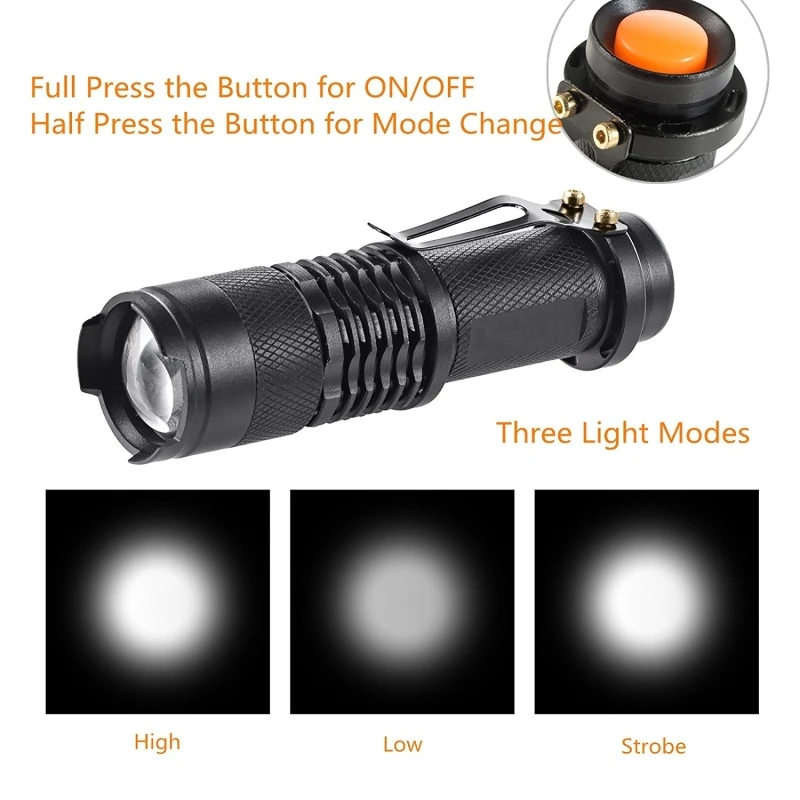 Full Press the Button for ON/OFF
Half Press the Button for Mode Change

Three Light Modes

High

Low

Strobe