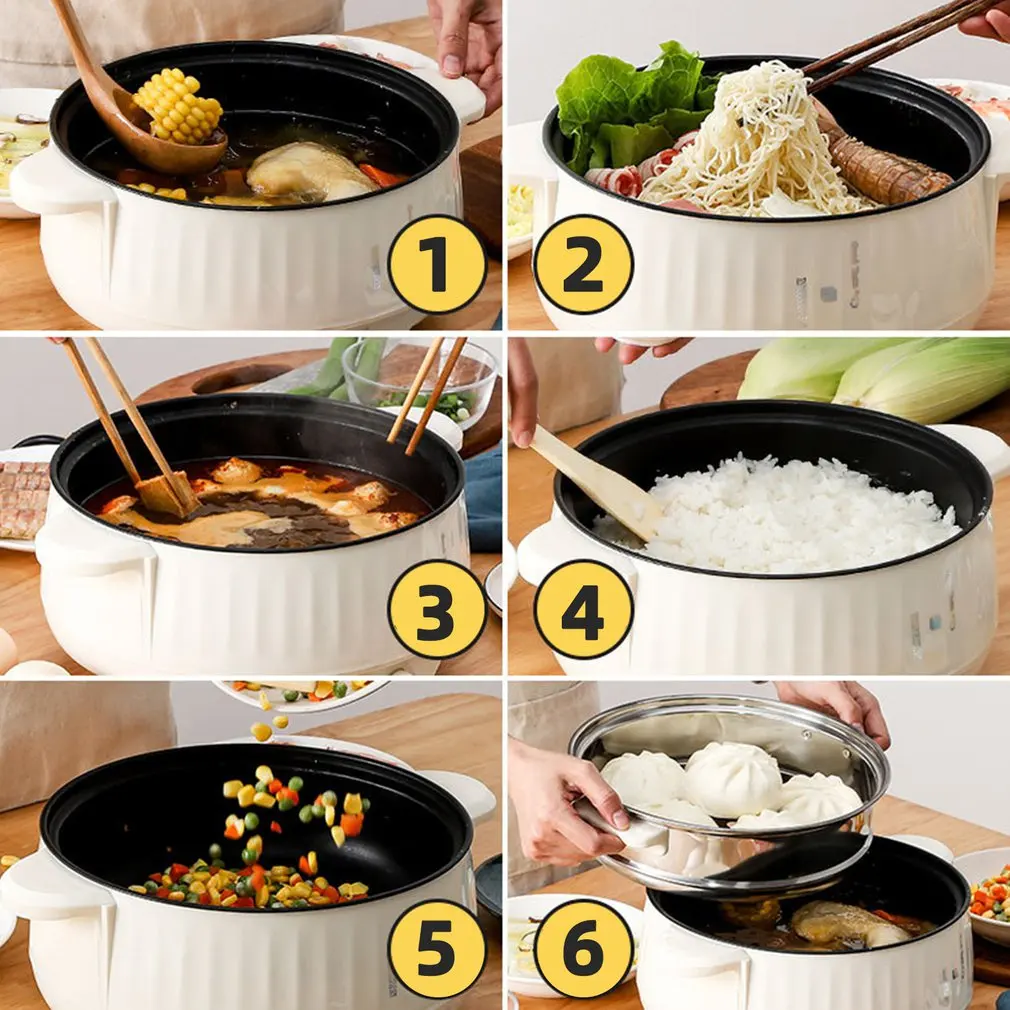 1
2
3
4
5
6