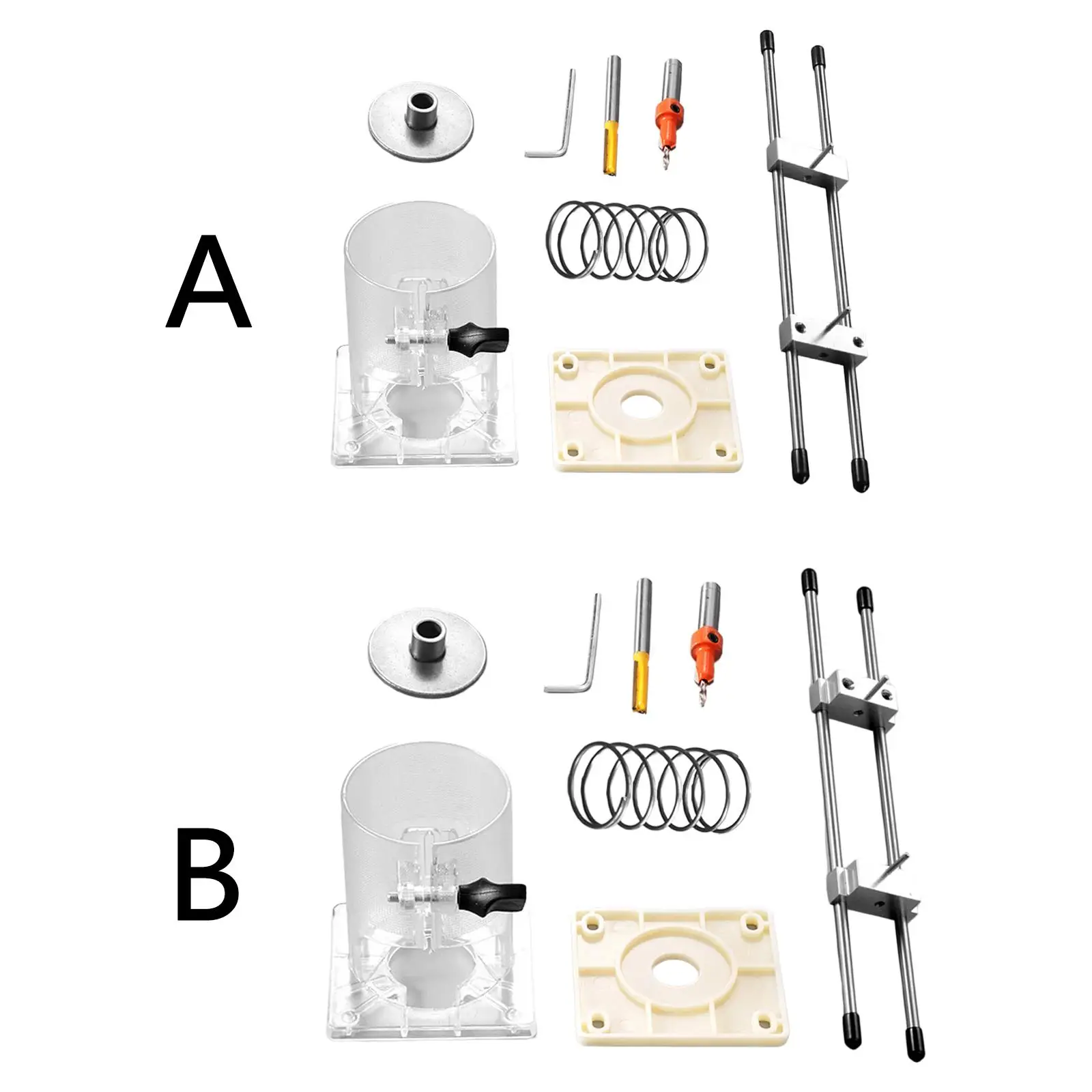 A

B