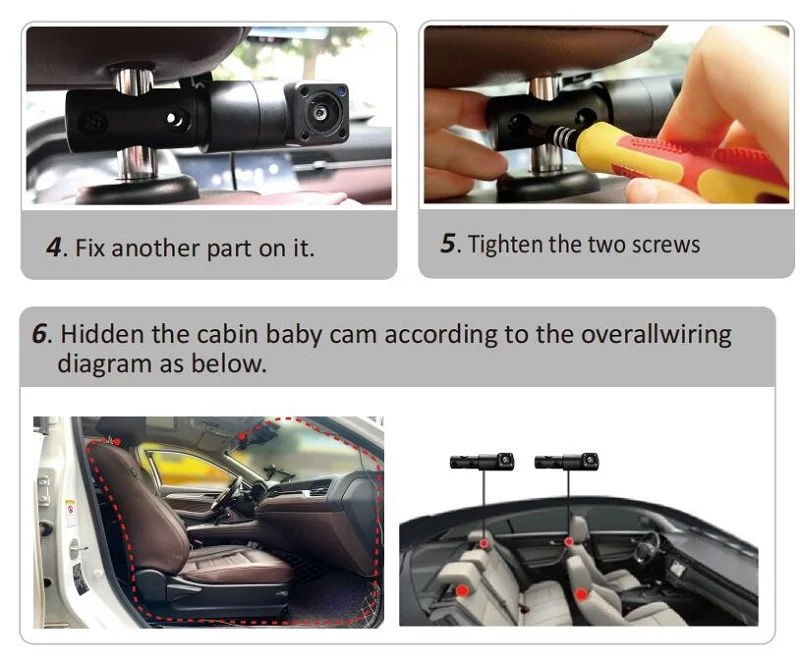 4. Fix another part on it.

5. Tighten the two screws

6. Hidden the cabin baby cam according to the overallwiring diagram as below.