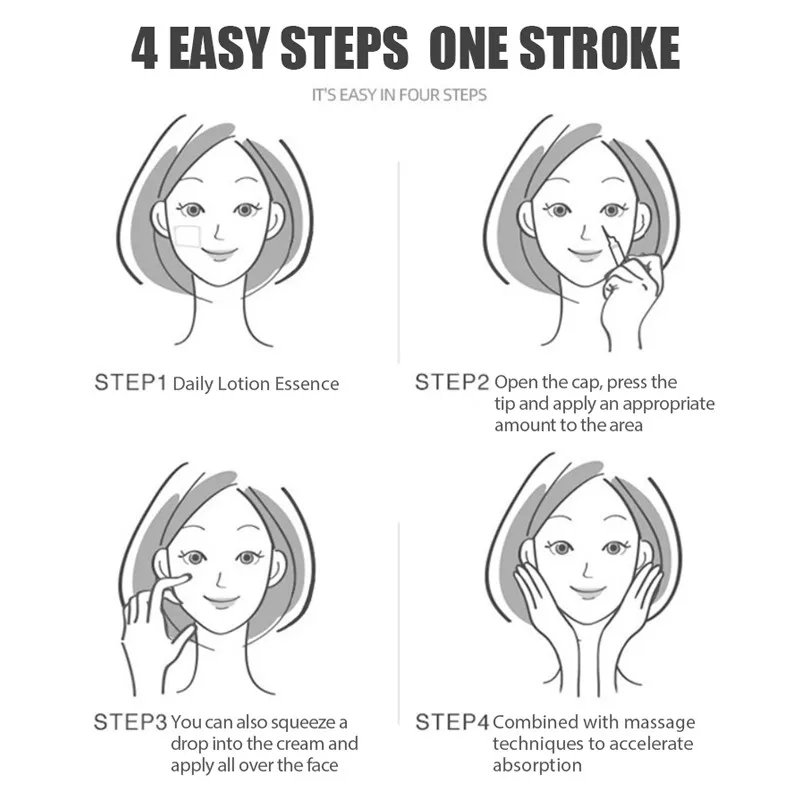 4 EASY STEPS ONE STROKE

IT'S EASY IN FOUR STEPS

STEP1 Daily Lotion Essence

STEP2 Open the cap, press the tip and apply an appropriate amount to the area

STEP3 You can also squeeze a drop into the cream and apply all over the face

STEP4 Combined with massage techniques to accelerate absorption