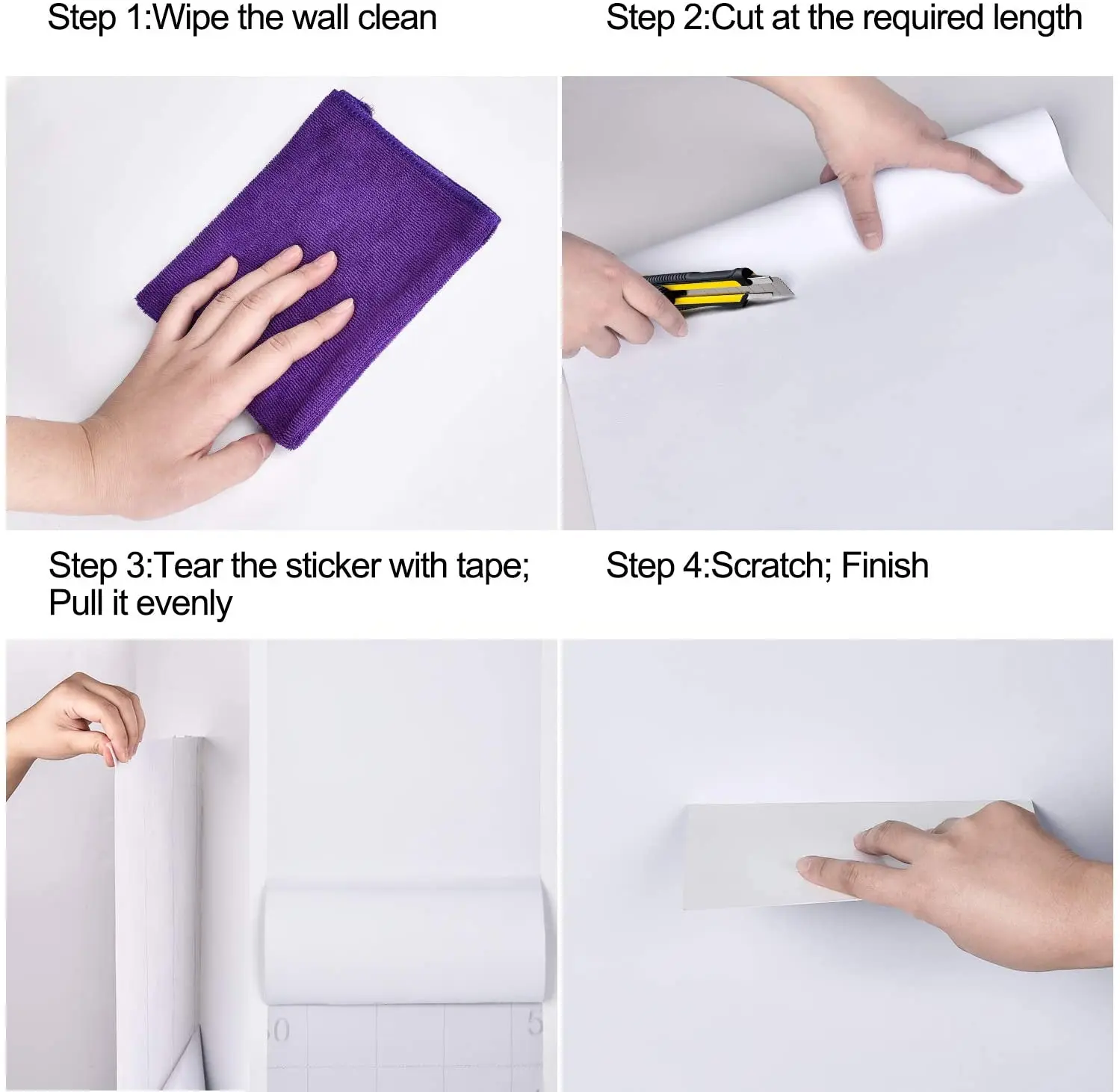 Step 1:Wipe the wall clean

Step 2:Cut at the required length

Step 3:Tear the sticker with tape; Pull it evenly

Step 4:Scratch; Finish

0

5