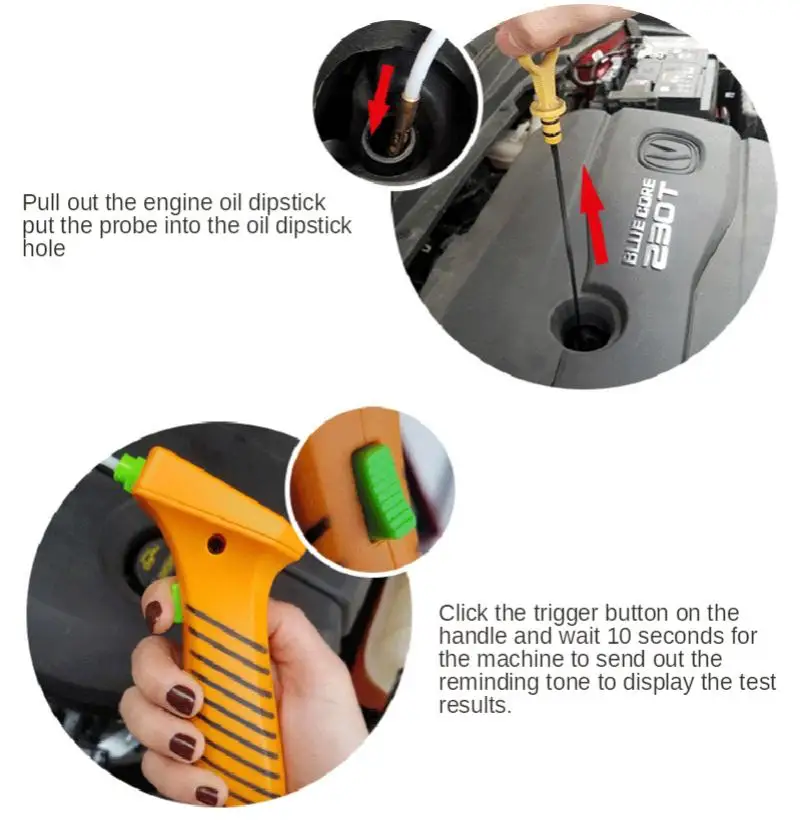 Pull out the engine oil dipstick put the probe into the oil dipstick hole

BLUE CORE 230T

Click the trigger button on the handle and wait 10 seconds for the machine to send out the reminding tone to display the test results.