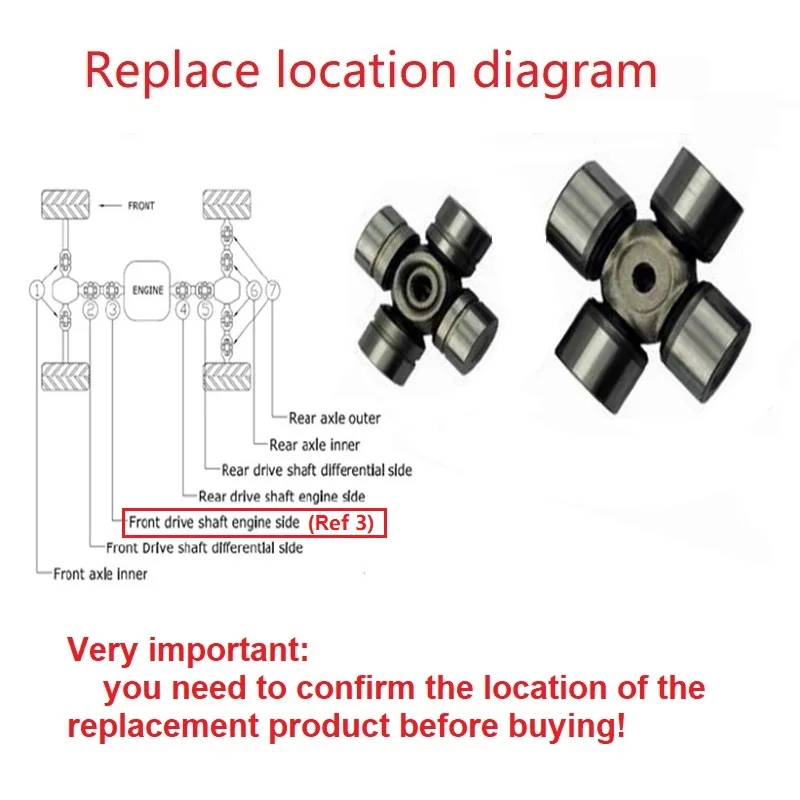 Replace location diagram

FRONT

ENGINE

1 2 3 4 5 6 7

Rear axle outer
Rear axle inner
Rear drive shaft differential side
Rear drive shaft engine side
Front drive shaft engine side (Ref 3)
Front Drive shaft differential side
Front axle inner

Very important:
you need to confirm the location of the replacement product before buying!