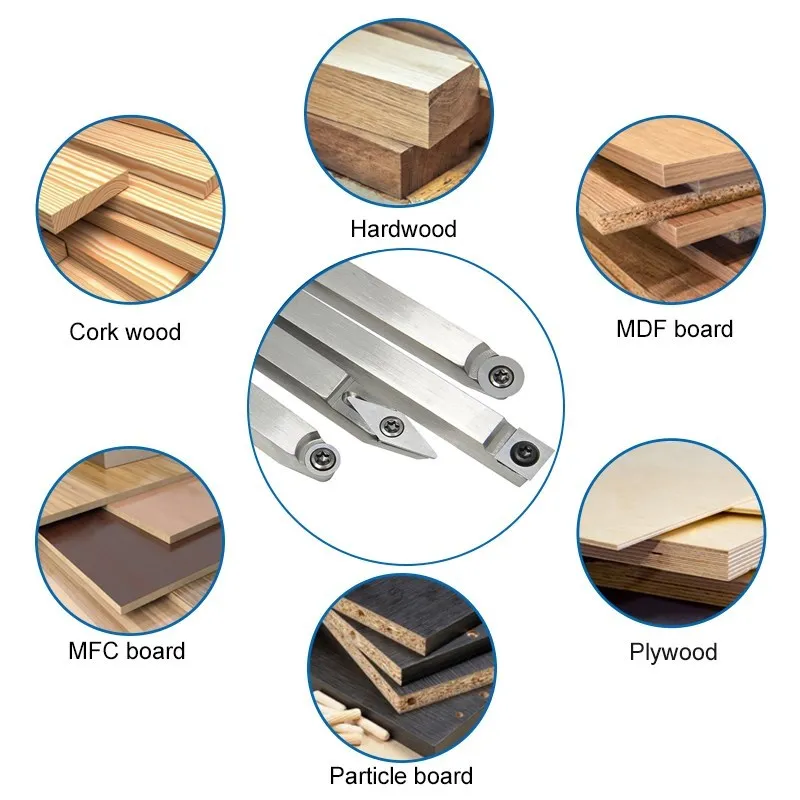 Hardwood

Cork wood

MDF board

MFC board

Plywood

Particle board