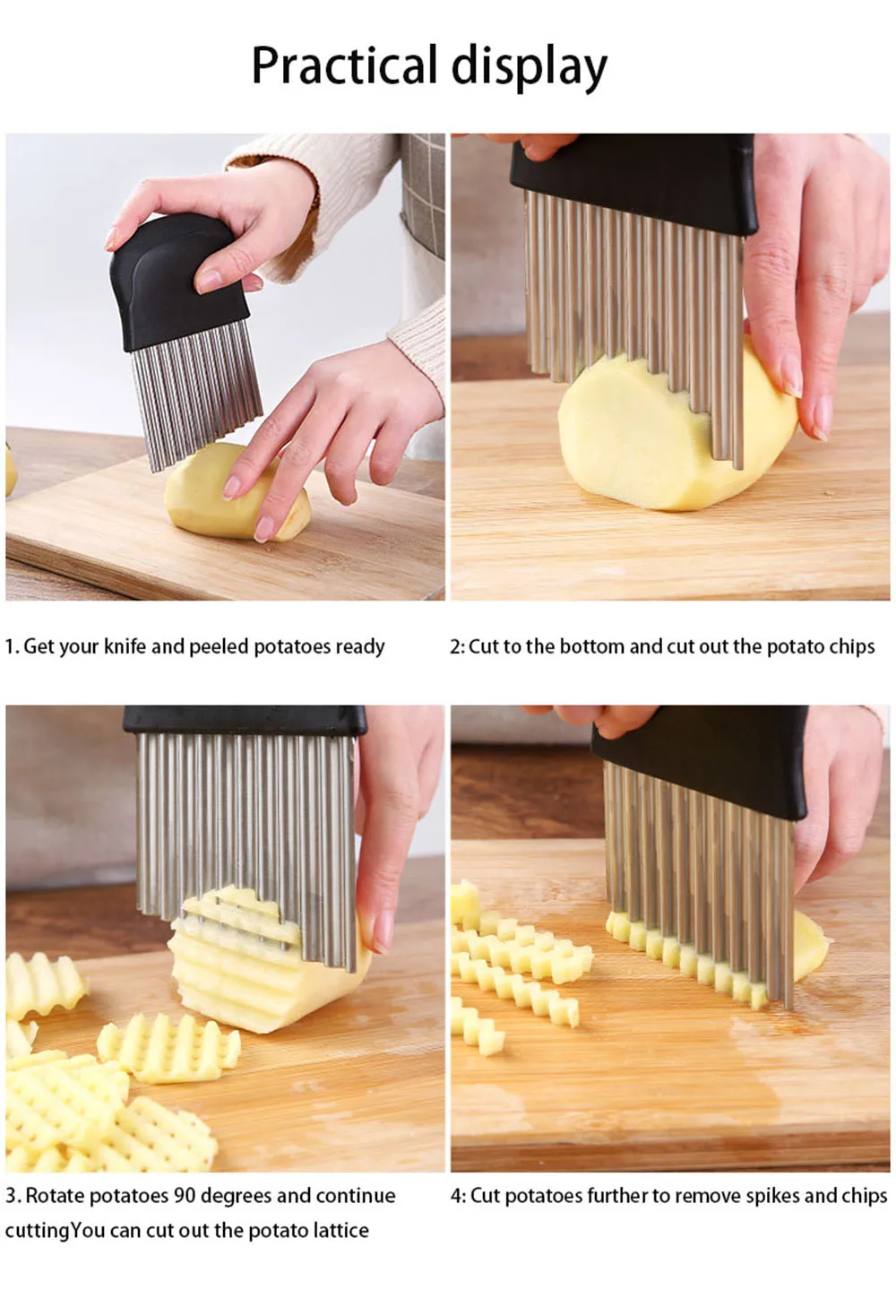 Practical display

1. Get your knife and peeled potatoes ready

2: Cut to the bottom and cut out the potato chips

3. Rotate potatoes 90 degrees and continue cuttingYou can cut out the potato lattice

4: Cut potatoes further to remove spikes and chips