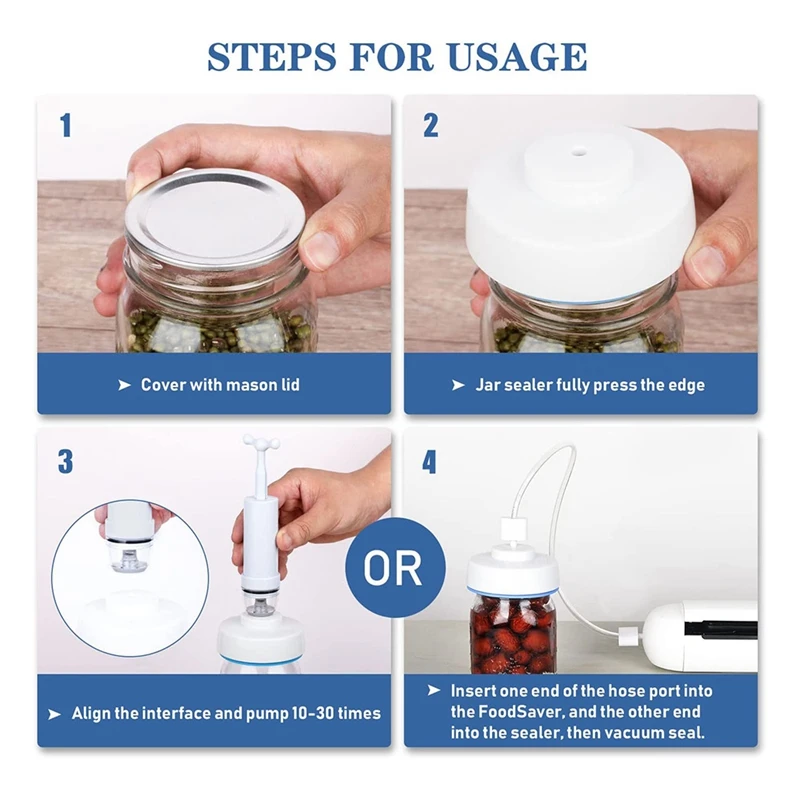 STEPS FOR USAGE

1

➤ Cover with mason lid

2

➤ Jar sealer fully press the edge

3

➤ Align the interface and pump 10-30 times

OR

4

➤ Insert one end of the hose port into the FoodSaver, and the other end into the sealer, then vacuum seal.